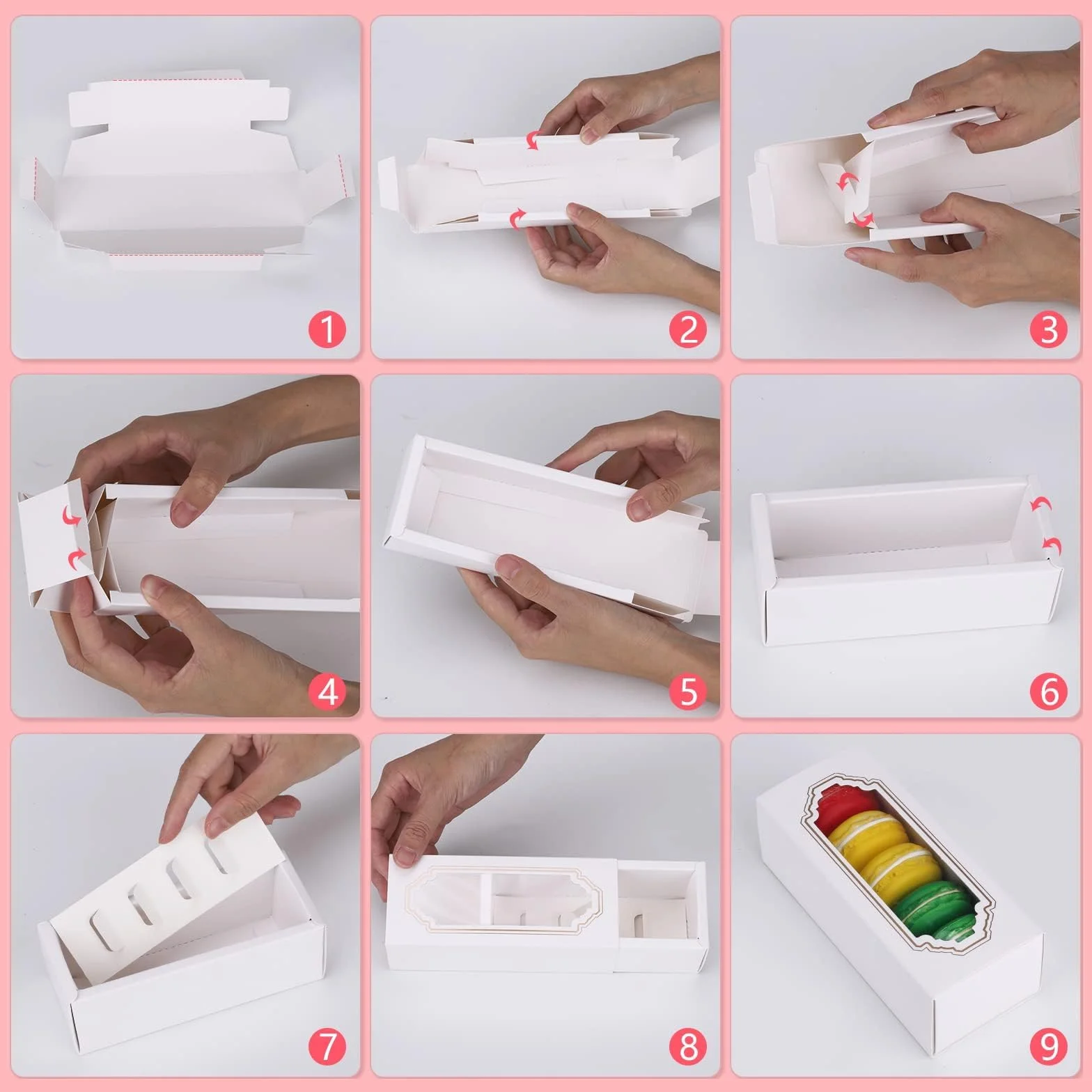 1

2

3

4

5

6

7

8

9