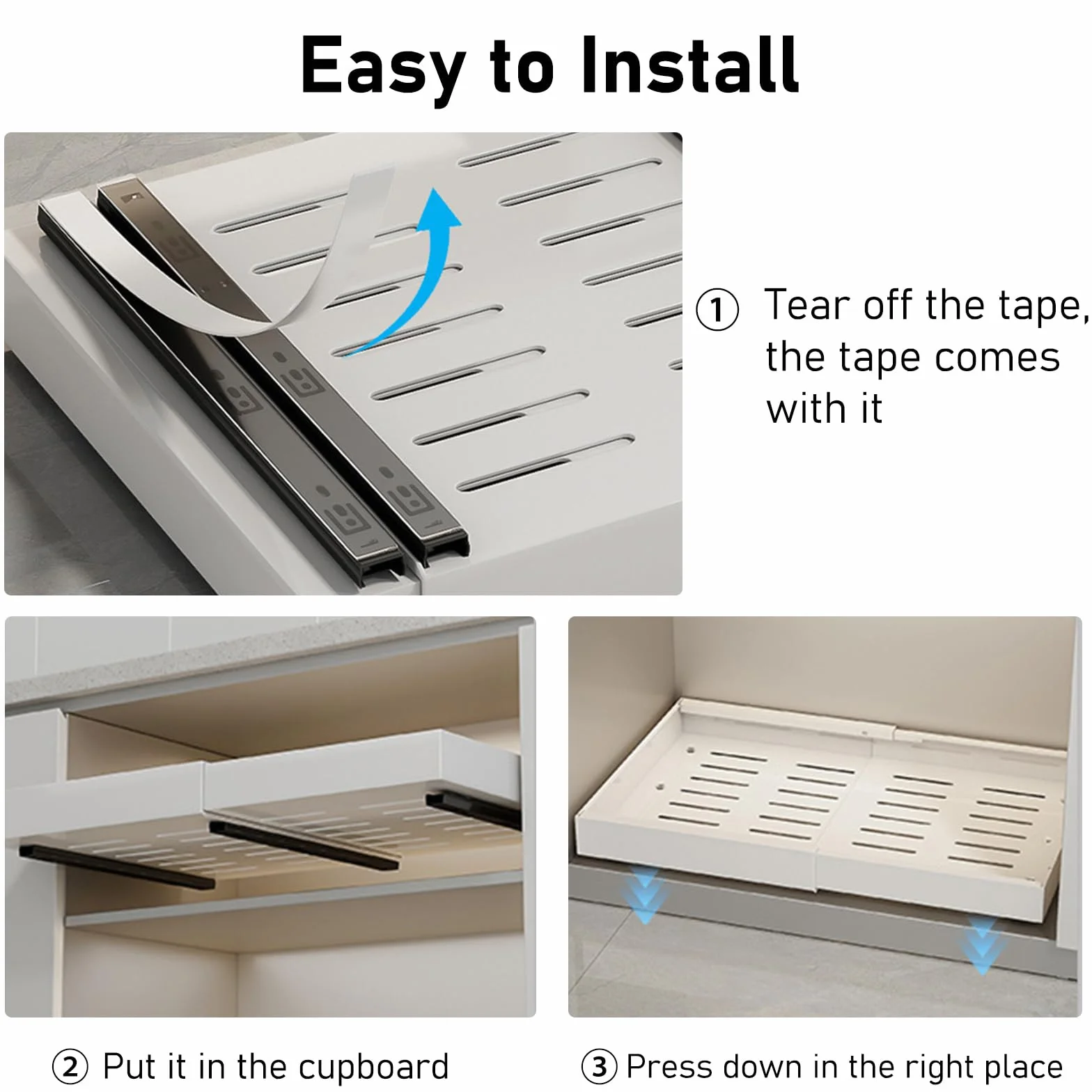 Easy to Install

① Tear off the tape, the tape comes with it

② Put it in the cupboard

③ Press down in the right place