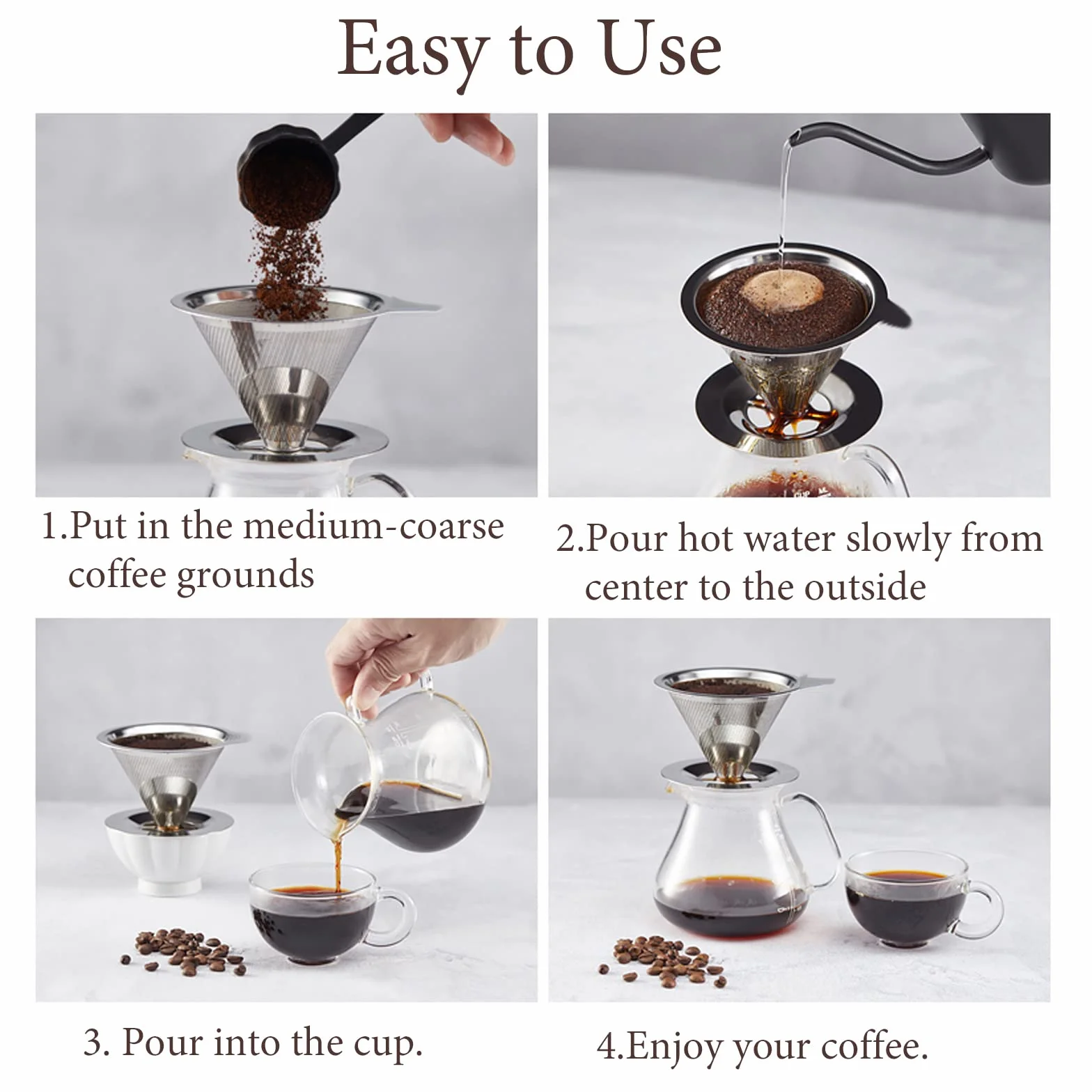 Easy to Use

1.Put in the medium-coarse coffee grounds

2.Pour hot water slowly from center to the outside

3. Pour into the cup.

4.Enjoy your coffee.