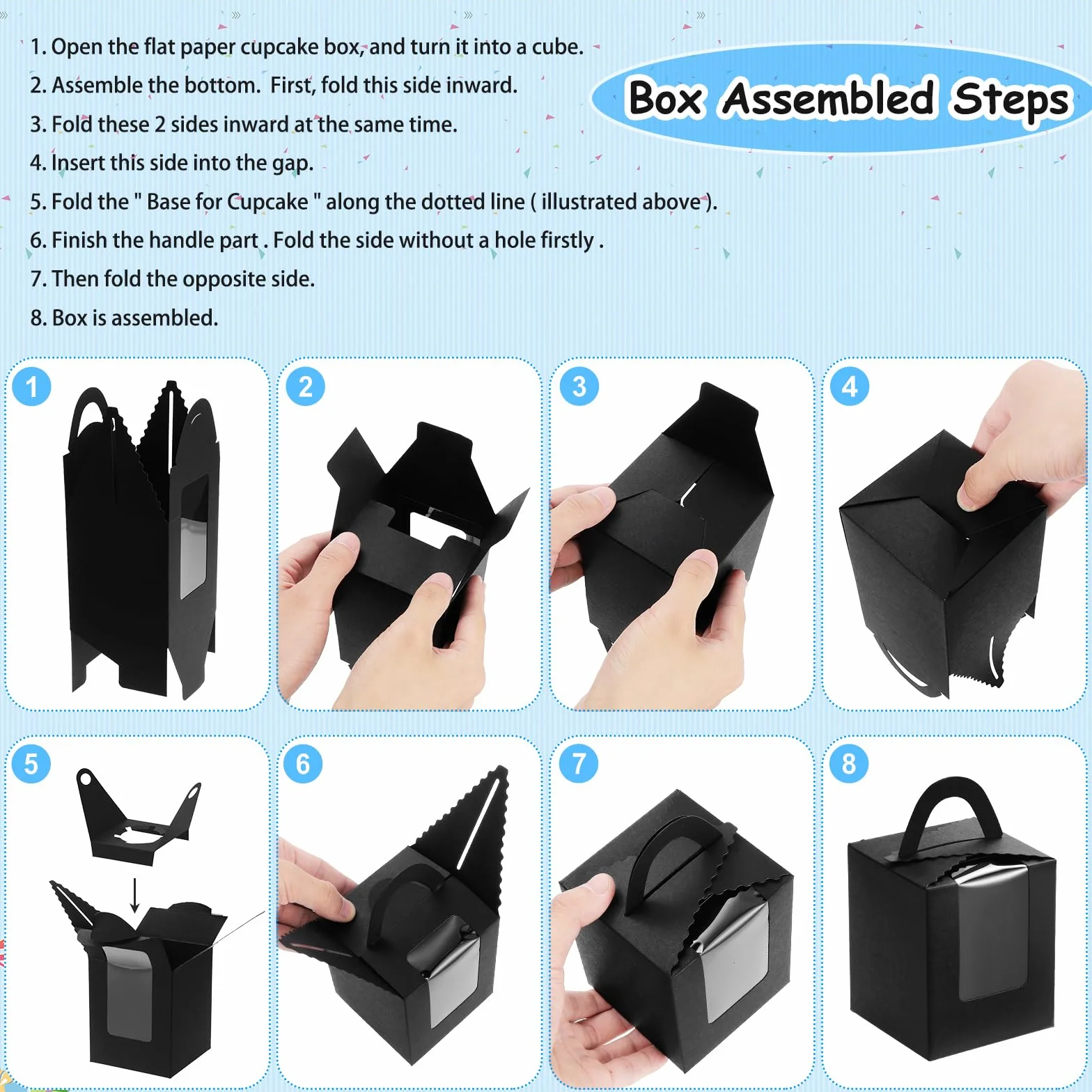 1. Open the flat paper cupcake box, and turn it into a cube.
2. Assemble the bottom. First, fold this side inward.
3. Fold these 2 sides inward at the same time.
4. Insert this side into the gap.
5. Fold the " Base for Cupcake " along the dotted line ( illustrated above ).
6. Finish the handle part . Fold the side without a hole firstly .
7. Then fold the opposite side.
8. Box is assembled.

Box Assembled Steps

1

2

3

4

5

6

7

8