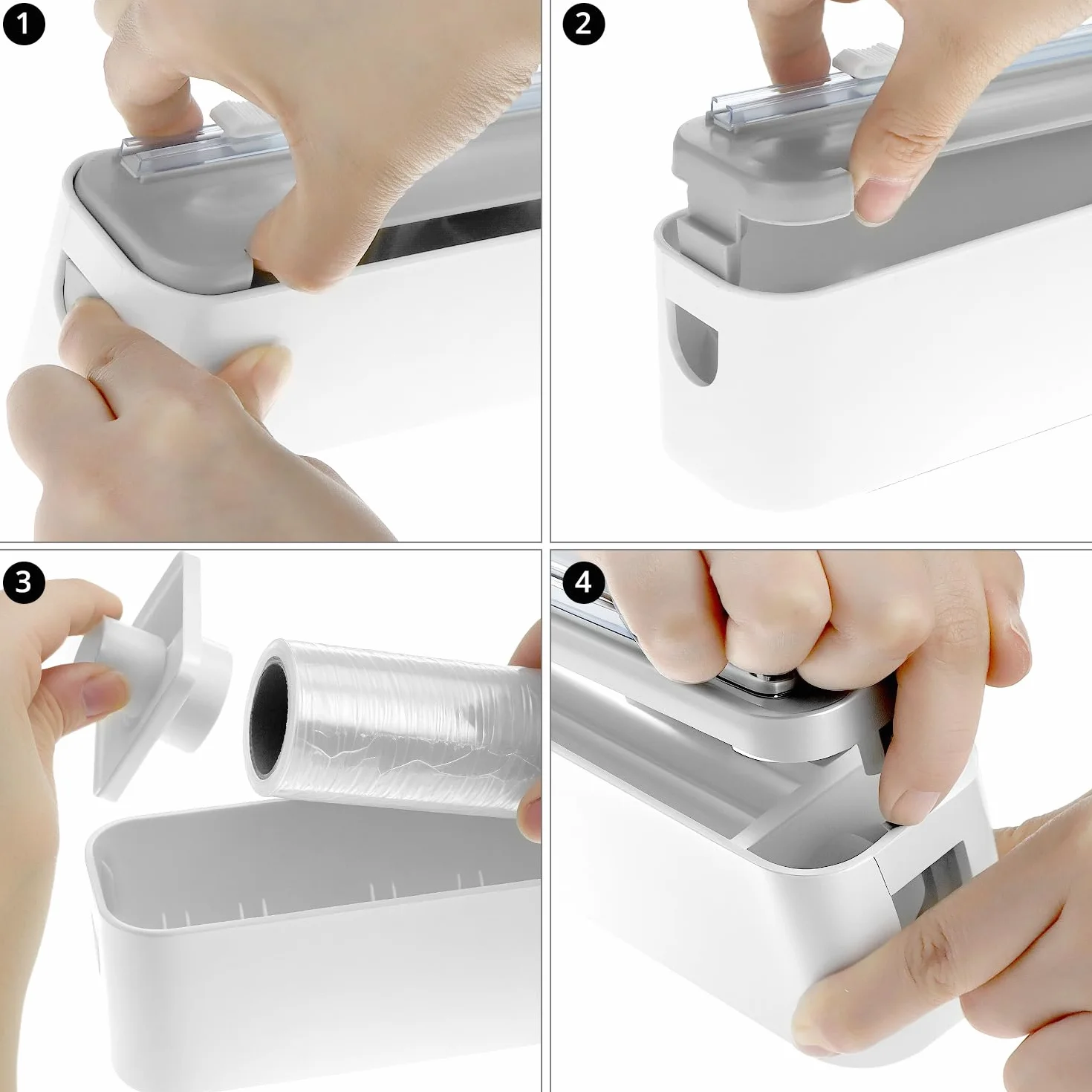 1

2

3

4