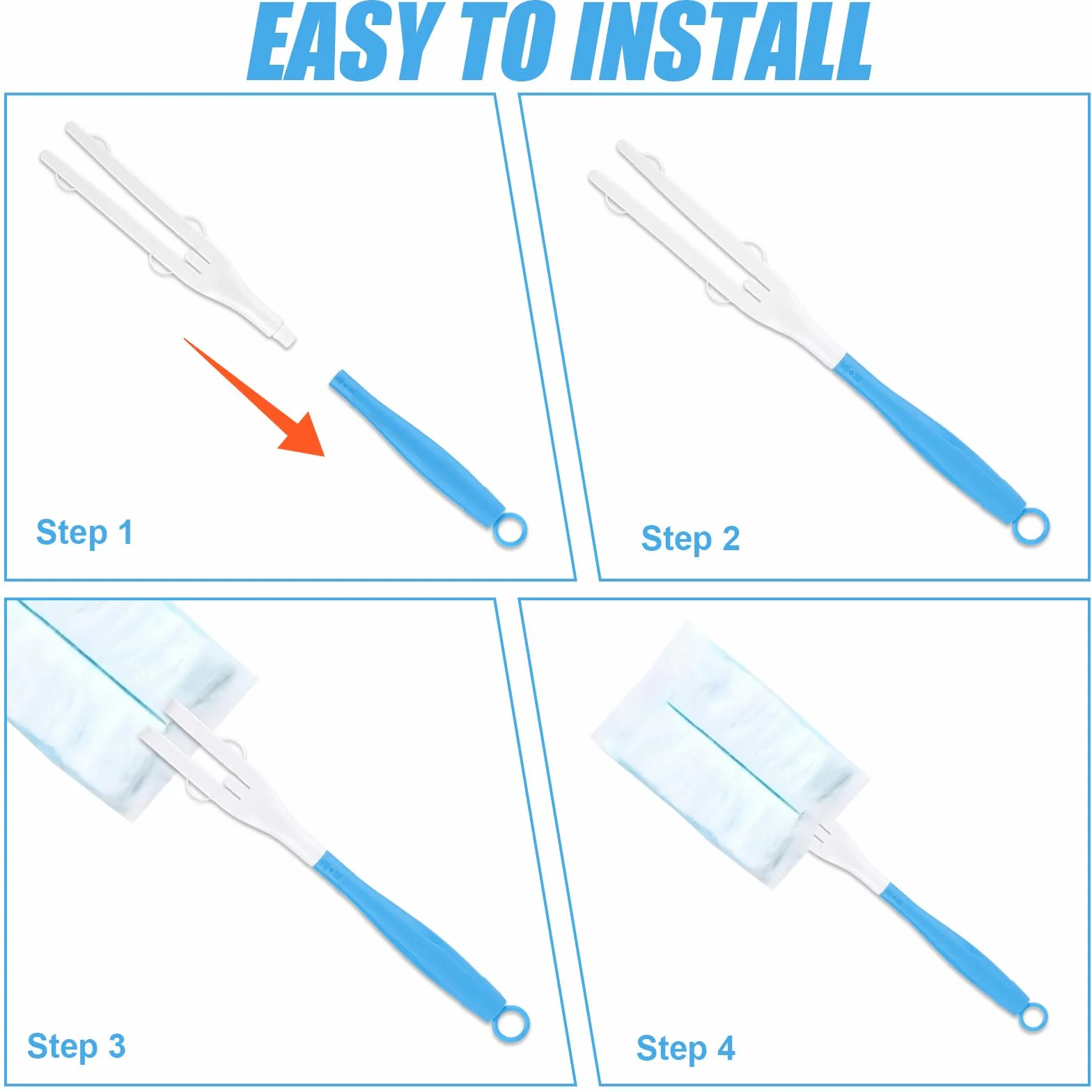 EASY TO INSTALL

Step 1

Step 2

Step 3

Step 4