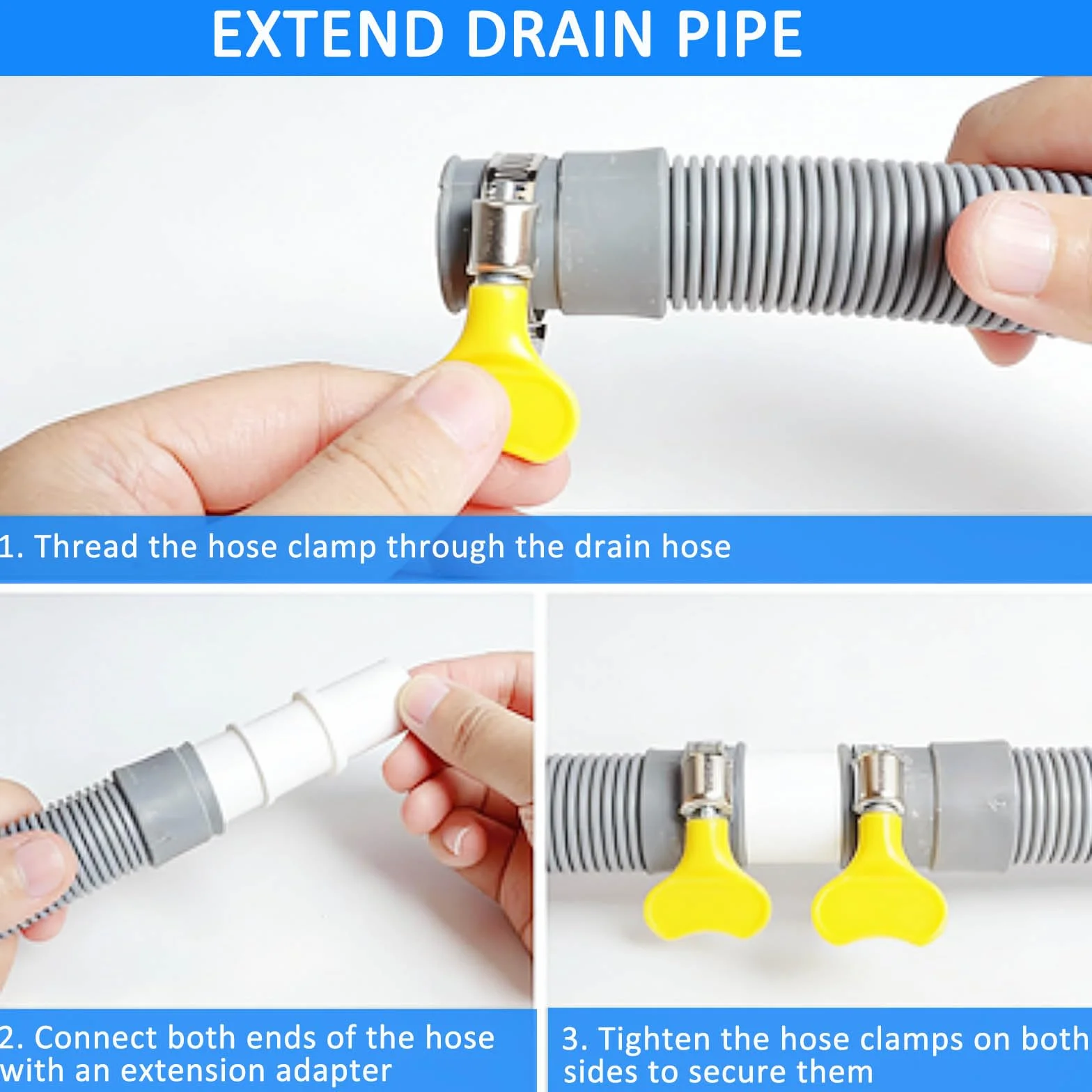 EXTEND DRAIN PIPE

1. Thread the hose clamp through the drain hose

2. Connect both ends of the hose with an extension adapter

3. Tighten the hose clamps on both sides to secure them