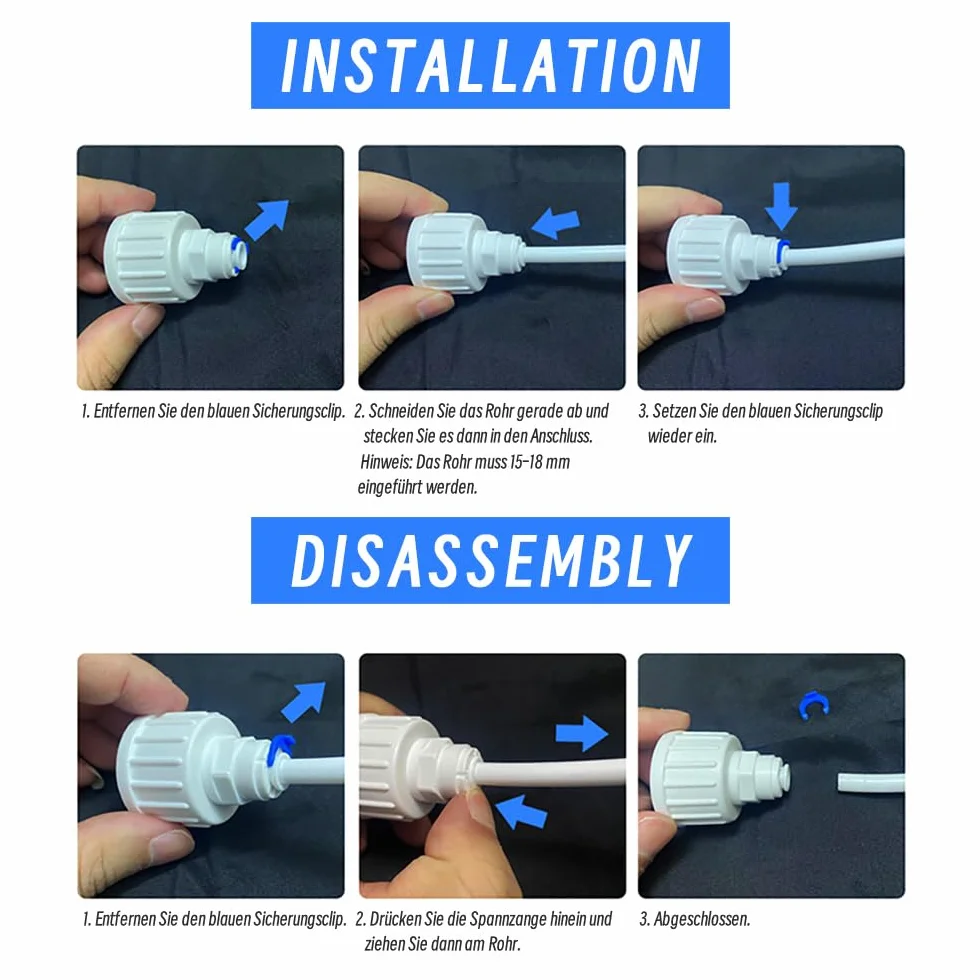 INSTALLATION

1. Entfernen Sie den blauen Sicherungsclip.

2. Schneiden Sie das Rohr gerade ab und stecken Sie es dann in den Anschluss.
Hinweis: Das Rohr muss 15-18 mm eingeführt werden.

3. Setzen Sie den blauen Sicherungsclip wieder ein.

DISASSEMBLY

1. Entfernen Sie den blauen Sicherungsclip.

2. Drücken Sie die Spannzange hinein und ziehen Sie dann am Rohr.

3. Abgeschlossen.