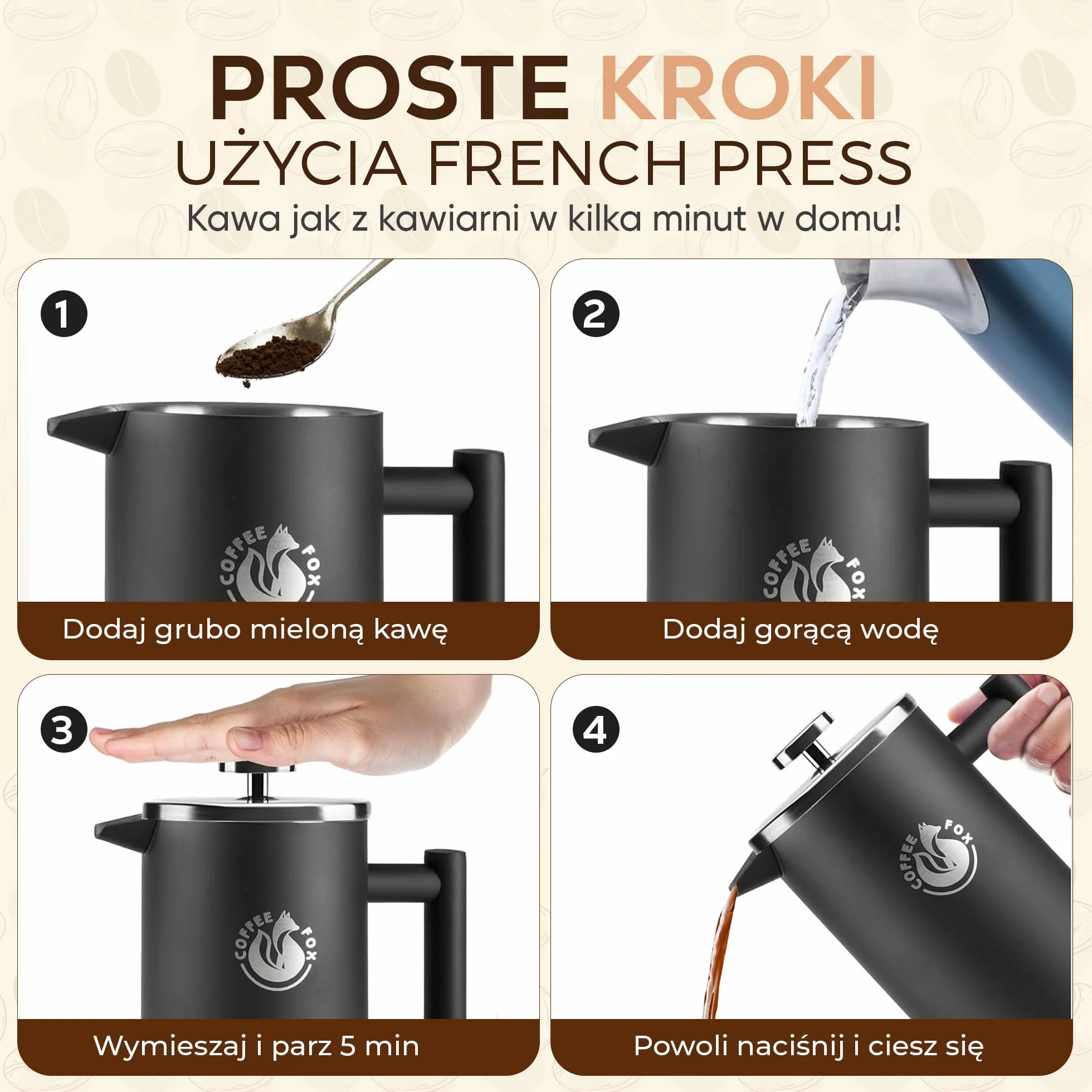 PROSTE KROKI
UŻYCIA FRENCH PRESS
Kawa jak z kawiarni w kilka minut w domu!

1
COFFEE FOX
Dodaj grubo mieloną kawę

2
COFFEE FOX
Dodaj gorącą wodę

3
COFFEE FOX
Wymieszaj i parz 5 min

4
COFFEE FOX
Powoli naciśnij i ciesz się