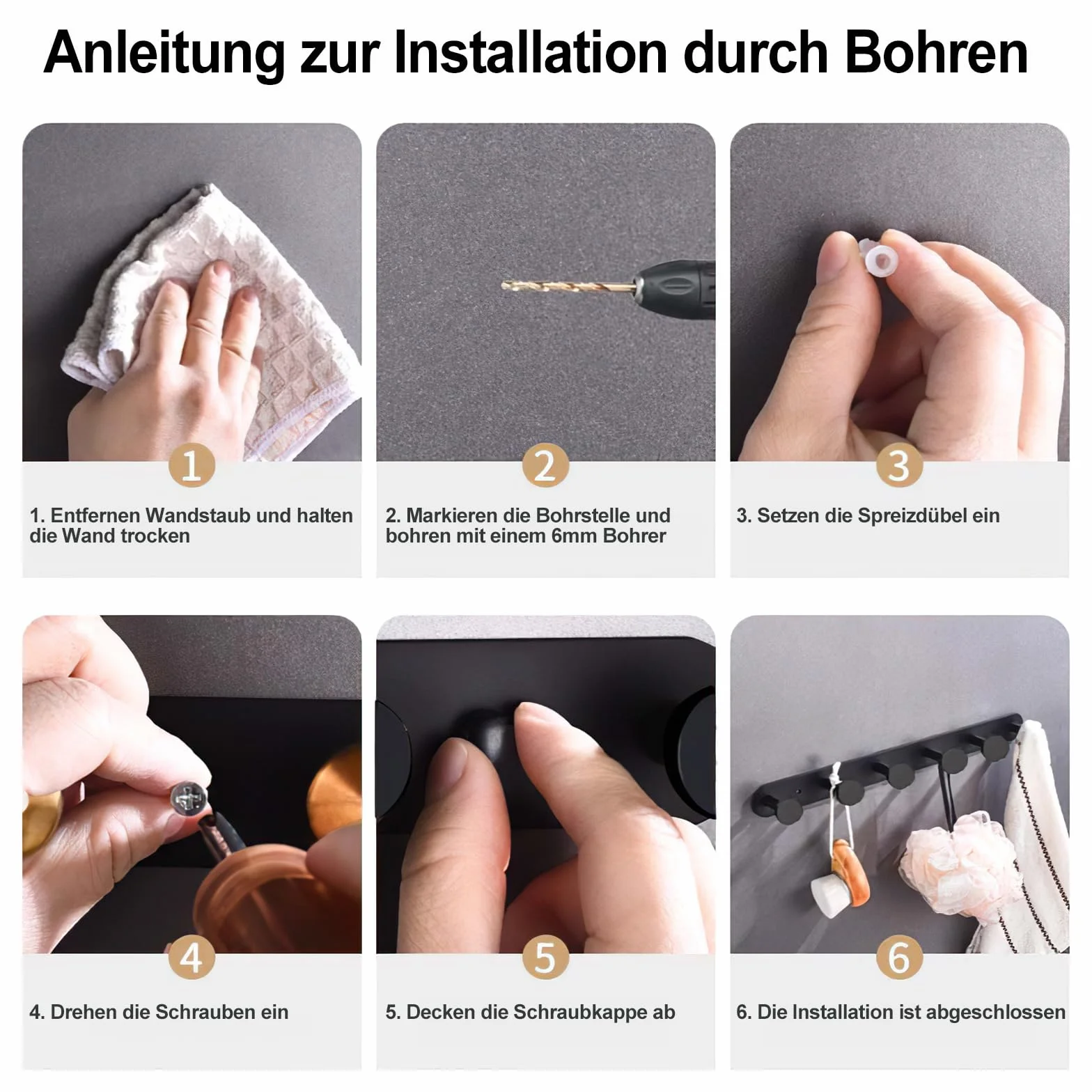 Anleitung zur Installation durch Bohren

1

1. Entfernen Wandstaub und halten die Wand trocken

2

2. Markieren die Bohrstelle und bohren mit einem 6mm Bohrer

3

3. Setzen die Spreizdübel ein

4

4. Drehen die Schrauben ein

5

5. Decken die Schraubkappe ab

6

6. Die Installation ist abgeschlossen