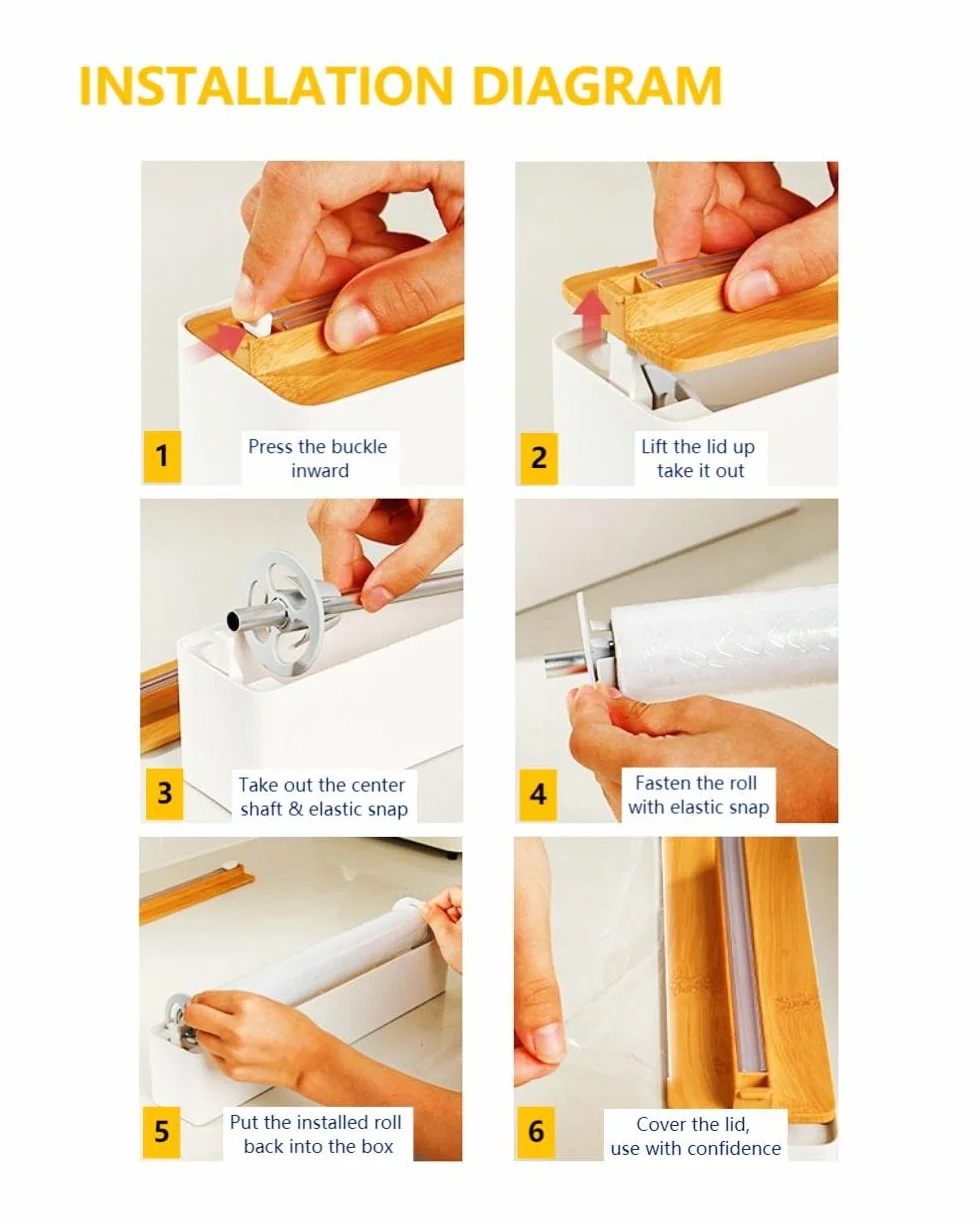 INSTALLATION DIAGRAM

1
Press the buckle inward

2
Lift the lid up take it out

3
Take out the center shaft & elastic snap

4
Fasten the roll with elastic snap

5
Put the installed roll back into the box

6
Cover the lid, use with confidence