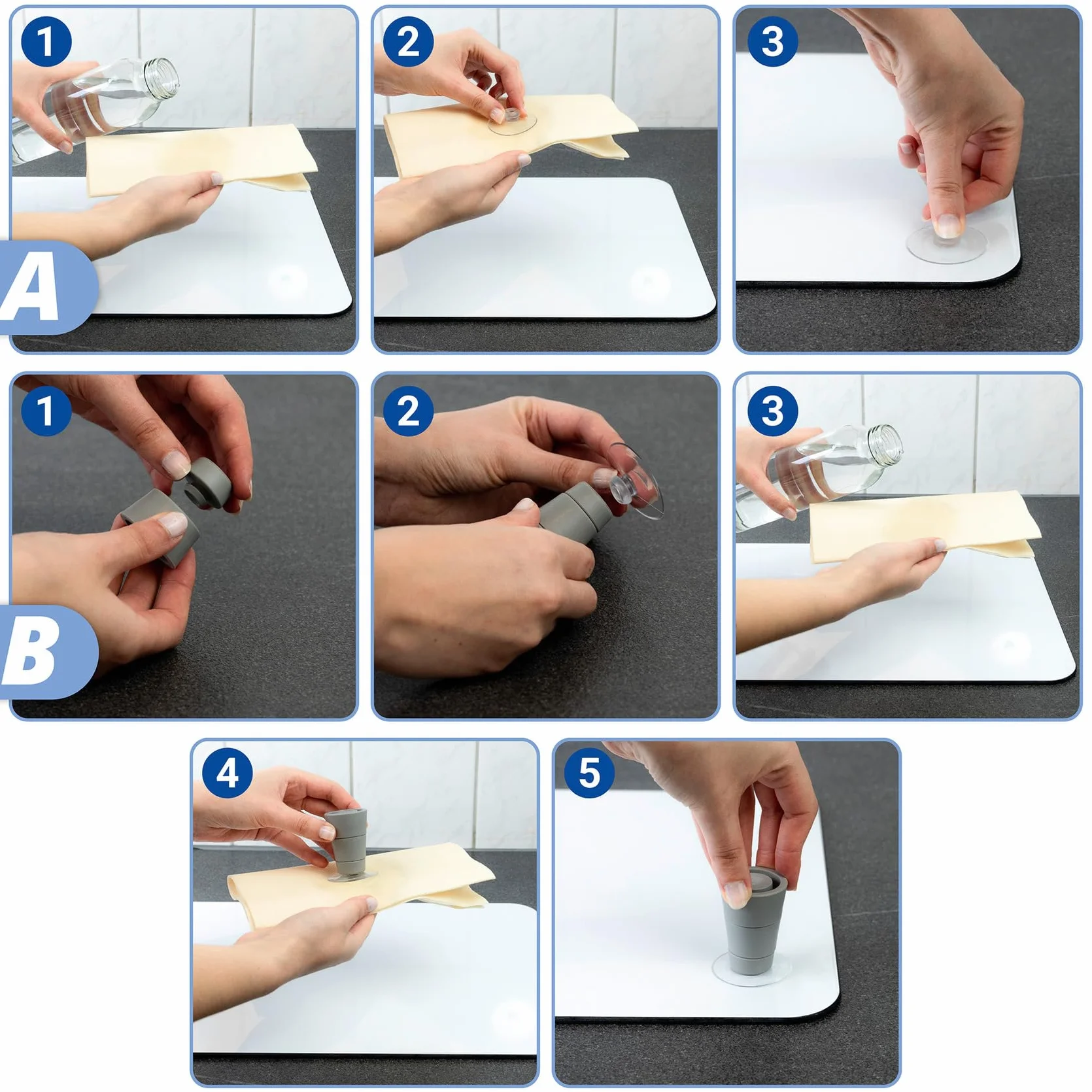 1

2

3

A

1

2

3

B

4

5