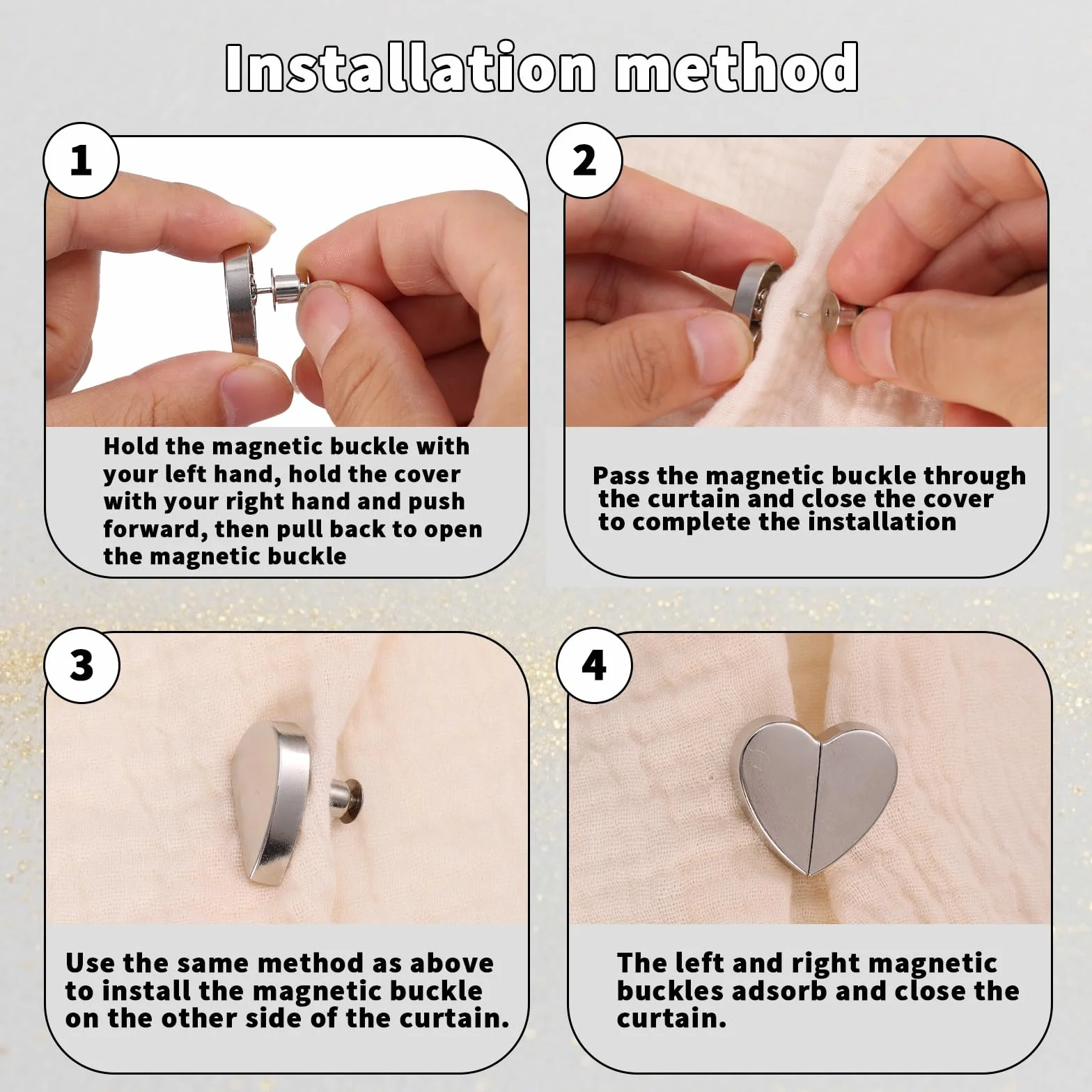 Installation method

1

Hold the magnetic buckle with your left hand, hold the cover with your right hand and push forward, then pull back to open the magnetic buckle

2

Pass the magnetic buckle through the curtain and close the cover to complete the installation

3

Use the same method as above to install the magnetic buckle on the other side of the curtain.

4

The left and right magnetic buckles adsorb and close the curtain.