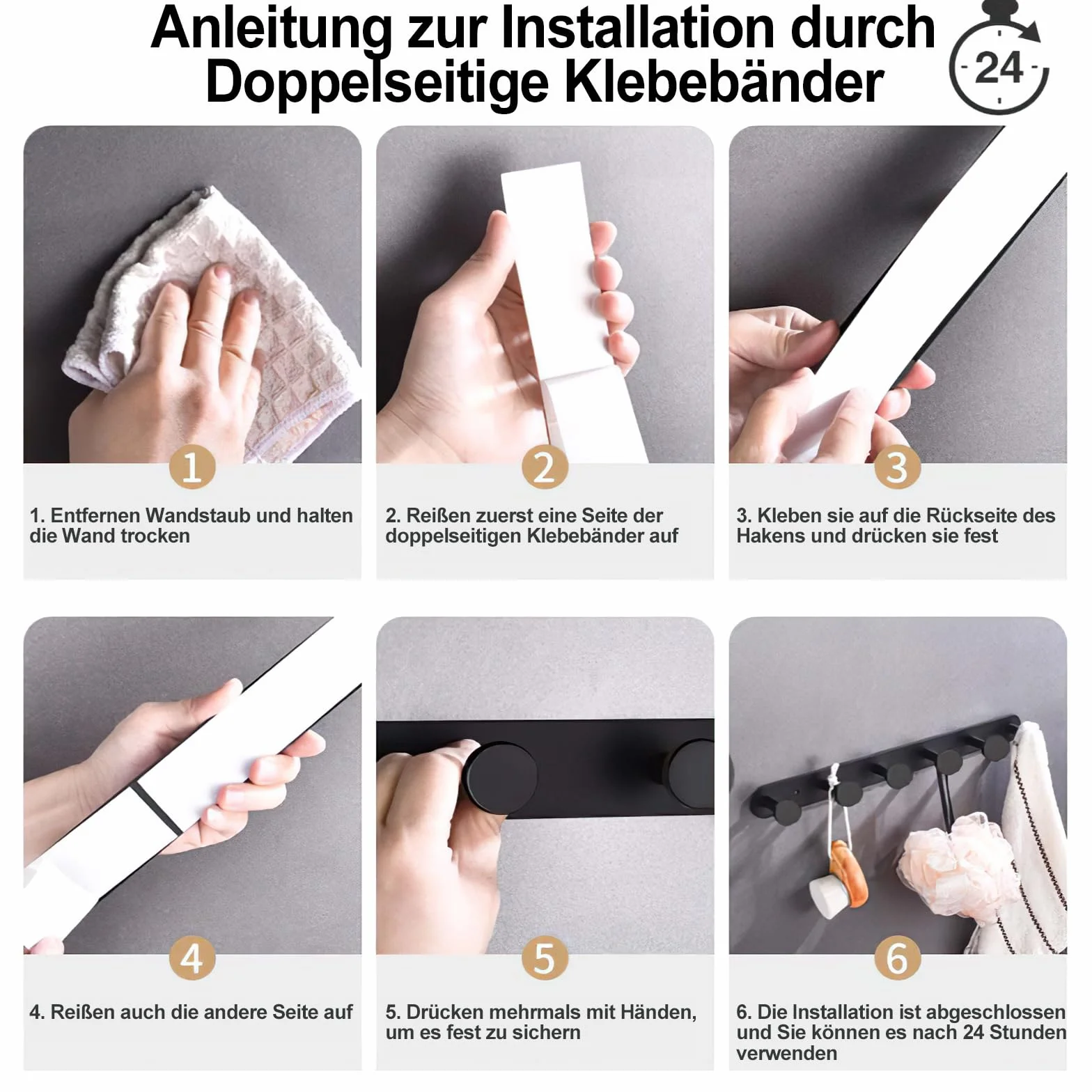 Anleitung zur Installation durch Doppelseitige Klebebänder

24

1

1. Entfernen Wandstaub und halten die Wand trocken

2

2. Reißen zuerst eine Seite der doppelseitigen Klebebänder auf

3

3. Kleben sie auf die Rückseite des Hakens und drücken sie fest

4

4. Reißen auch die andere Seite auf

5

5. Drücken mehrmals mit Händen, um es fest zu sichern

6

6. Die Installation ist abgeschlossen und Sie können es nach 24 Stunden verwenden