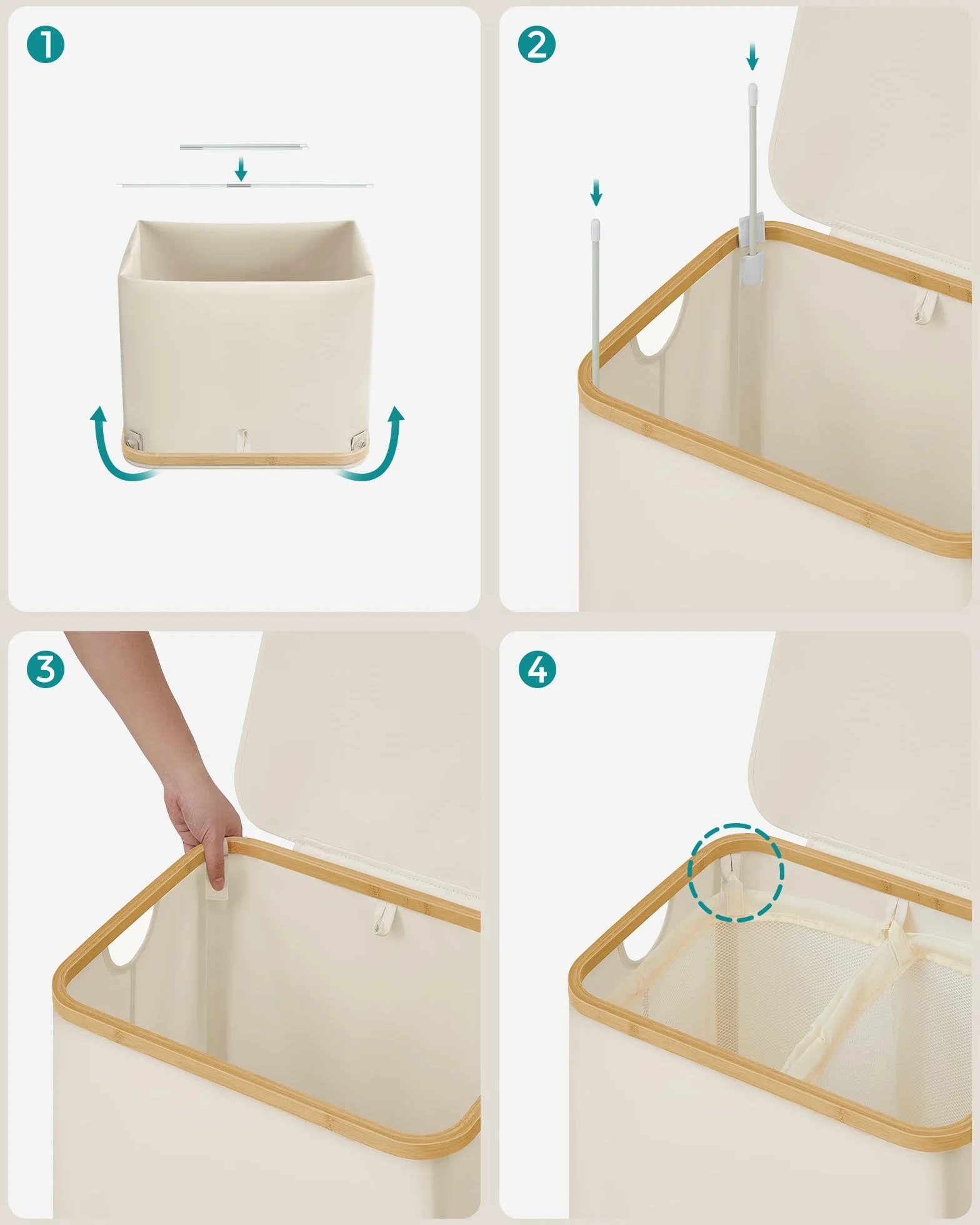 1

2

3

4