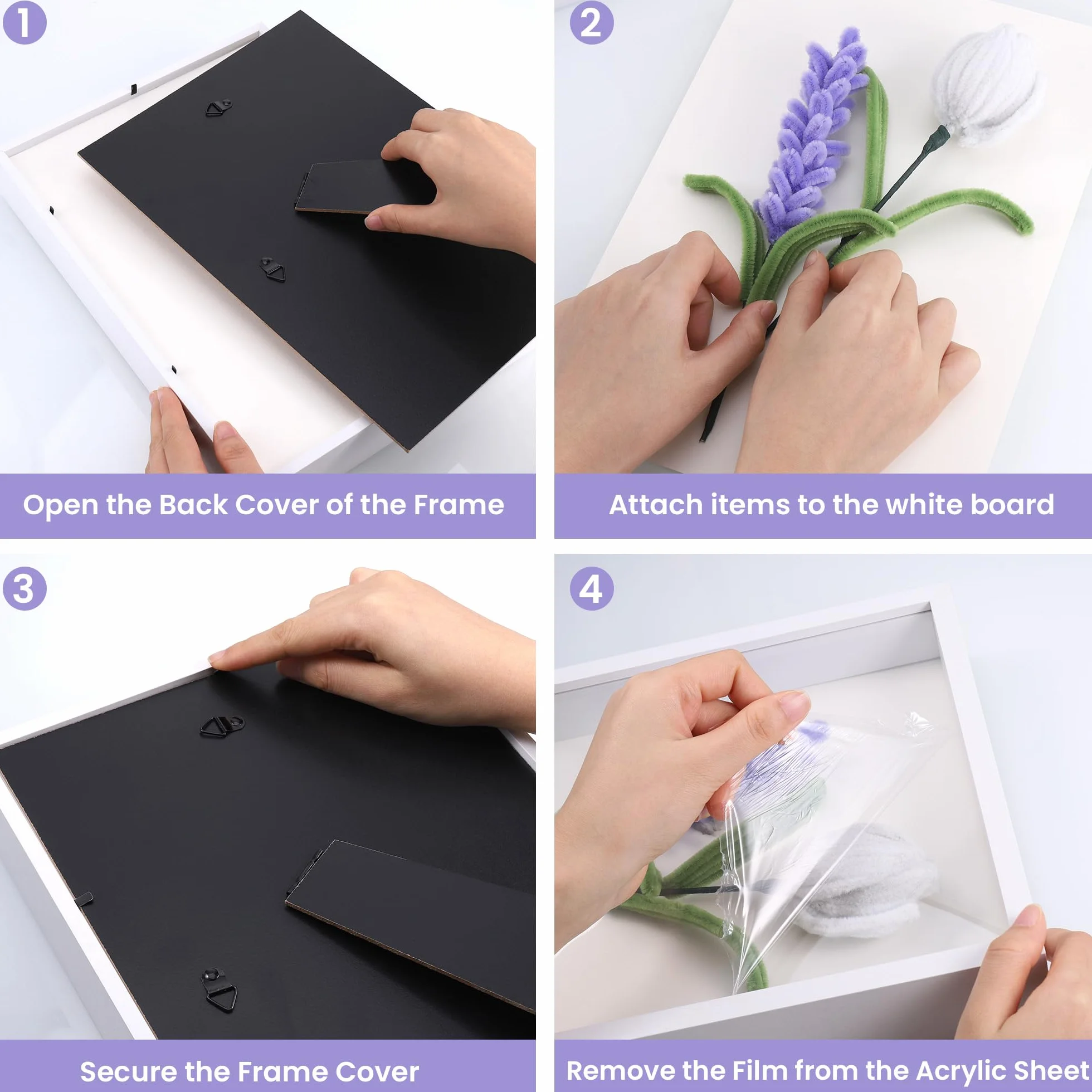 1

Open the Back Cover of the Frame

2

Attach items to the white board

3

Secure the Frame Cover

4

Remove the Film from the Acrylic Sheet