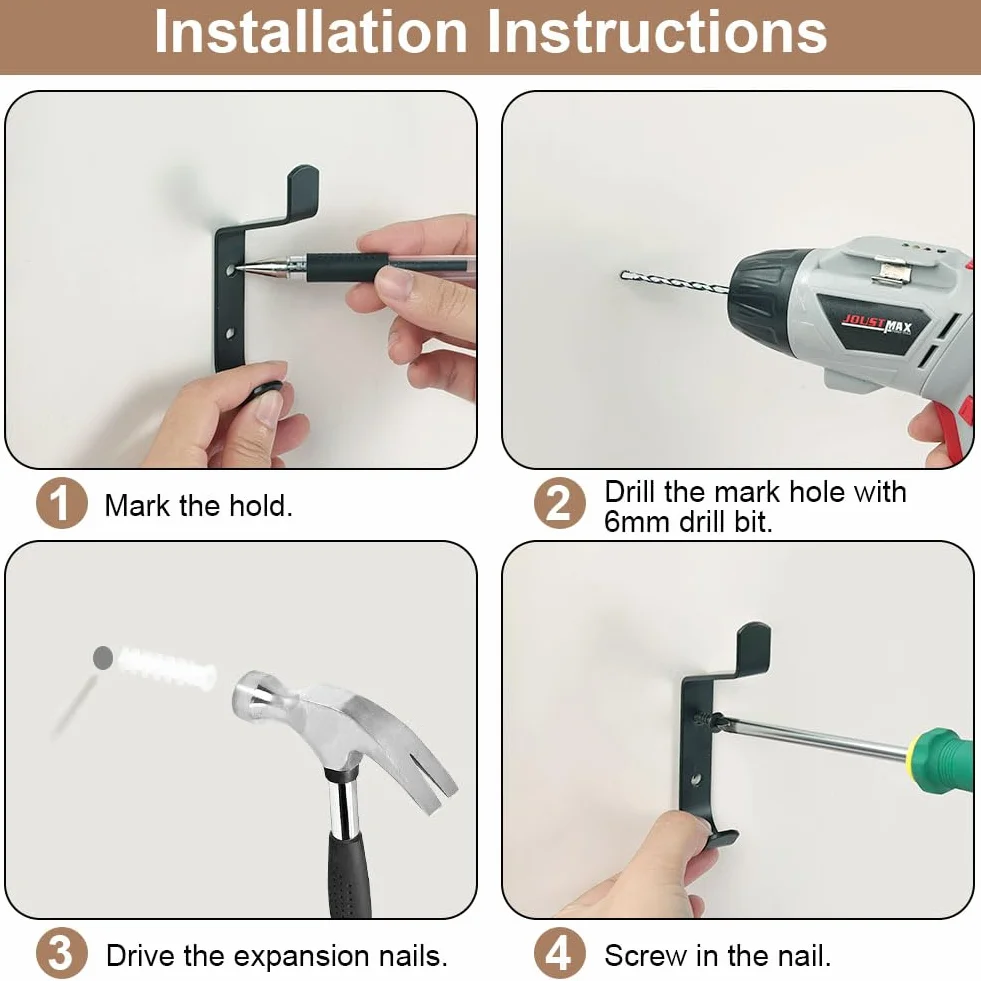 Installation Instructions

JOUSTMAX

1 Mark the hold.

2 Drill the mark hole with 6mm drill bit.

3 Drive the expansion nails.

4 Screw in the nail.