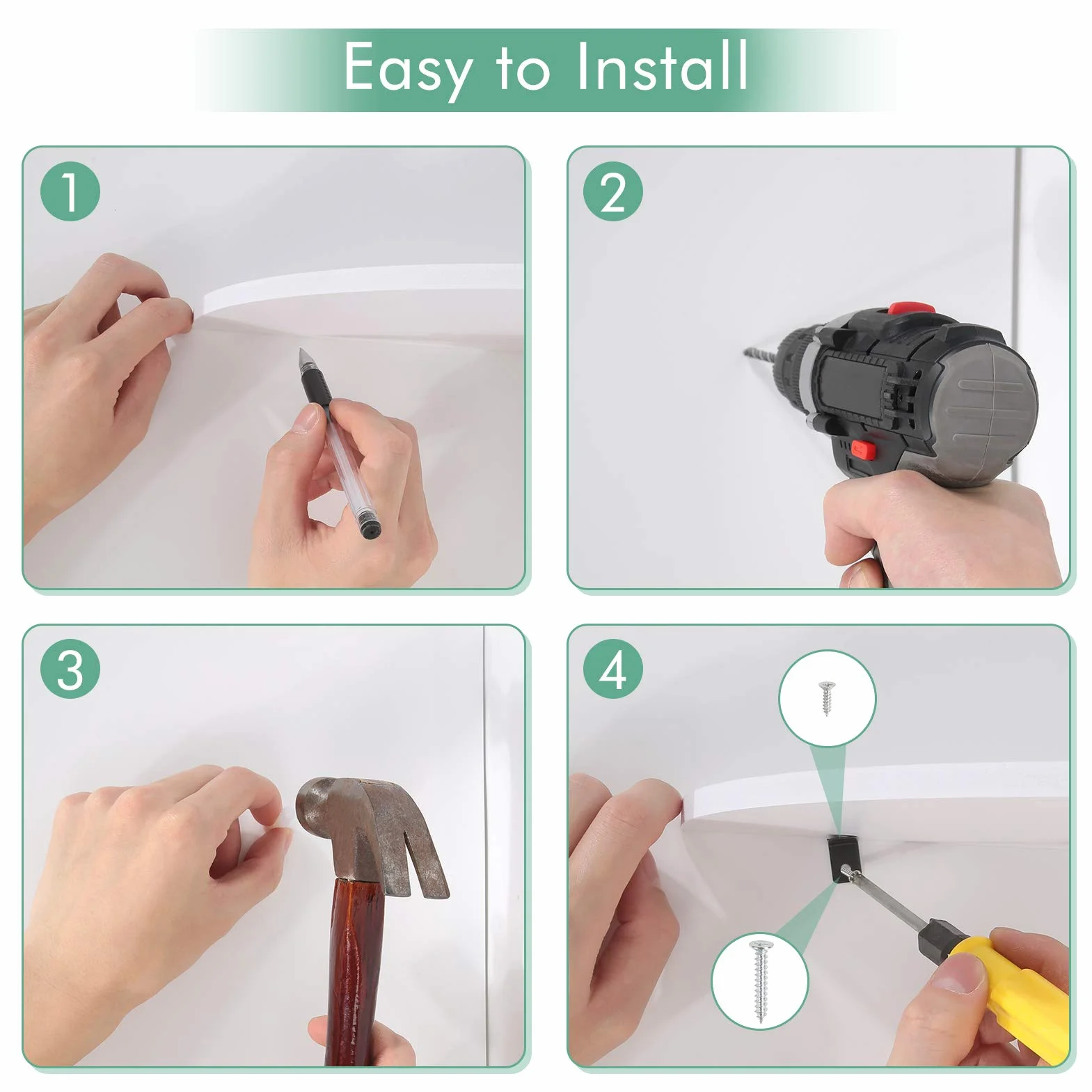 Easy to Install

1

2

3

4