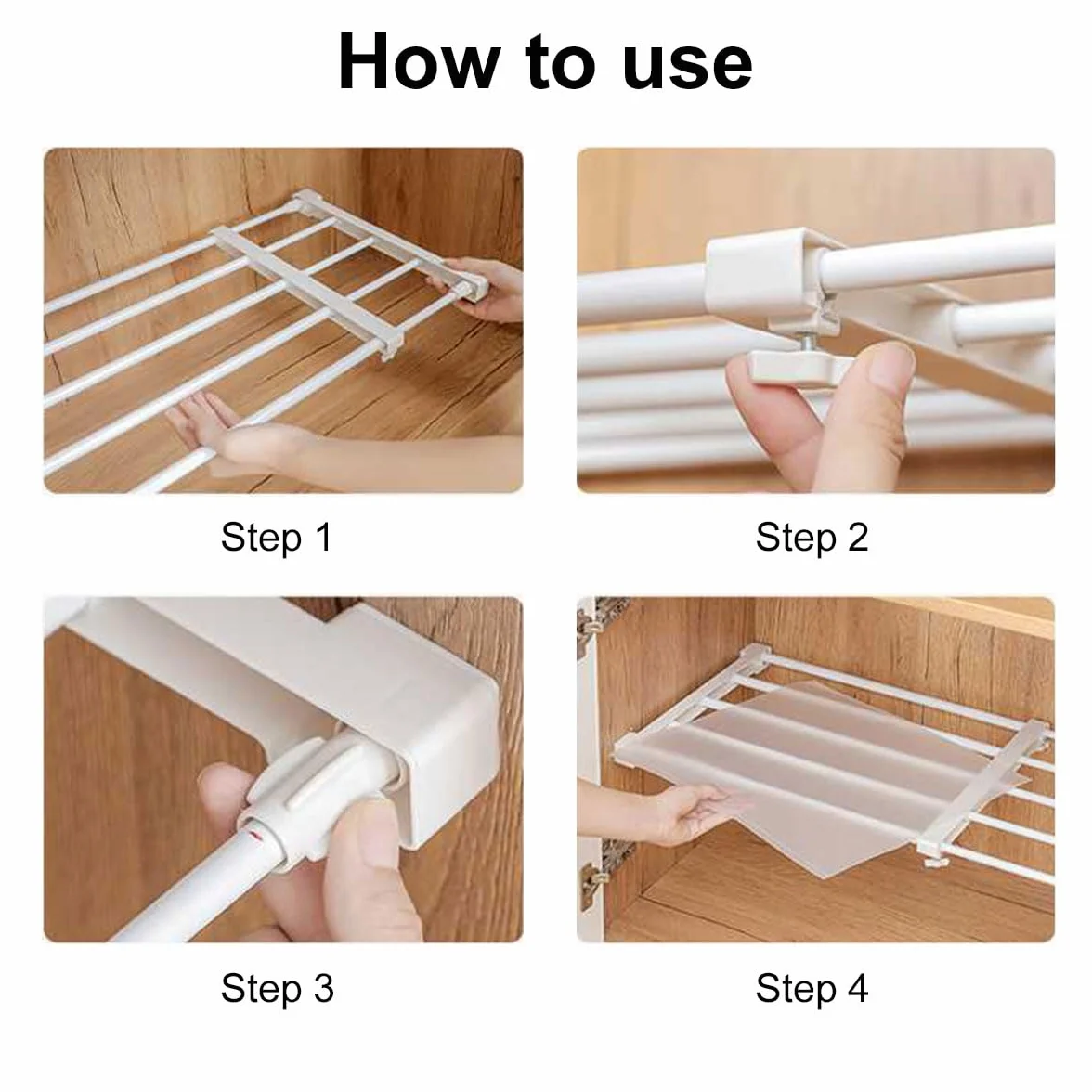 How to use

Step 1

Step 2

Step 3

Step 4