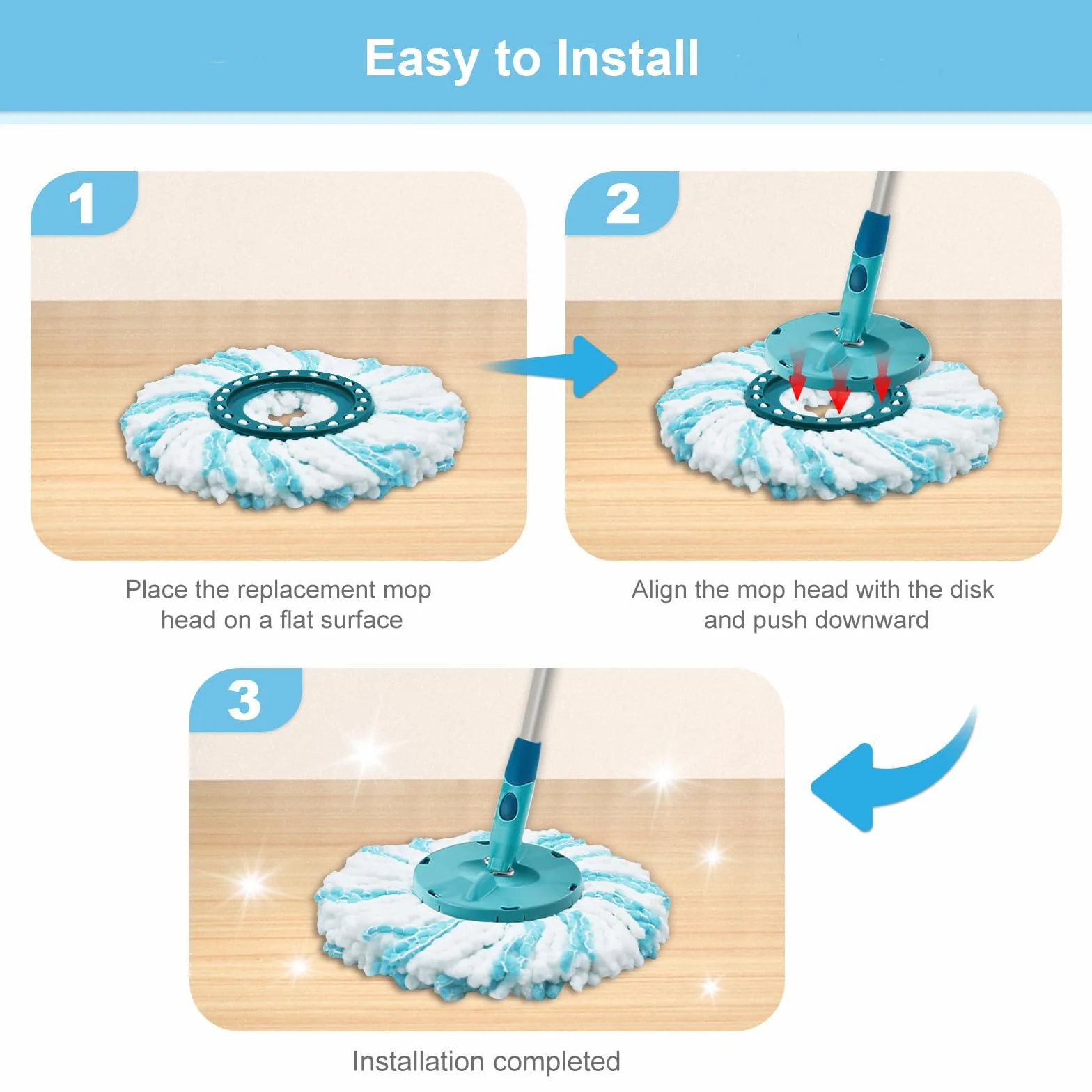 Easy to Install

1

Place the replacement mop head on a flat surface

2

Align the mop head with the disk and push downward

3

Installation completed