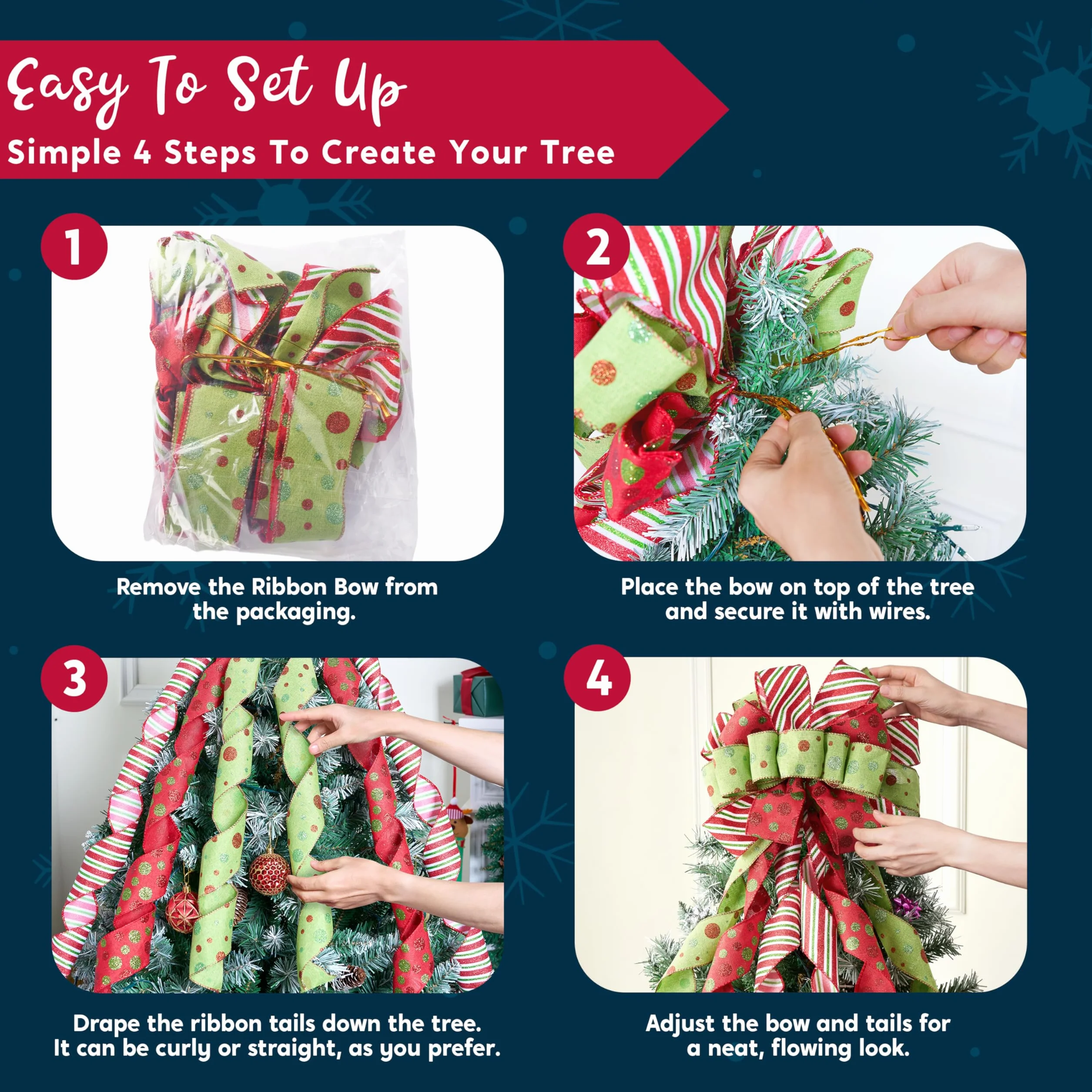 Easy To Set Up

Simple 4 Steps To Create Your Tree

1

Remove the Ribbon Bow from the packaging.

2

Place the bow on top of the tree and secure it with wires.

3

Drape the ribbon tails down the tree. It can be curly or straight, as you prefer.

4

Adjust the bow and tails for a neat, flowing look.