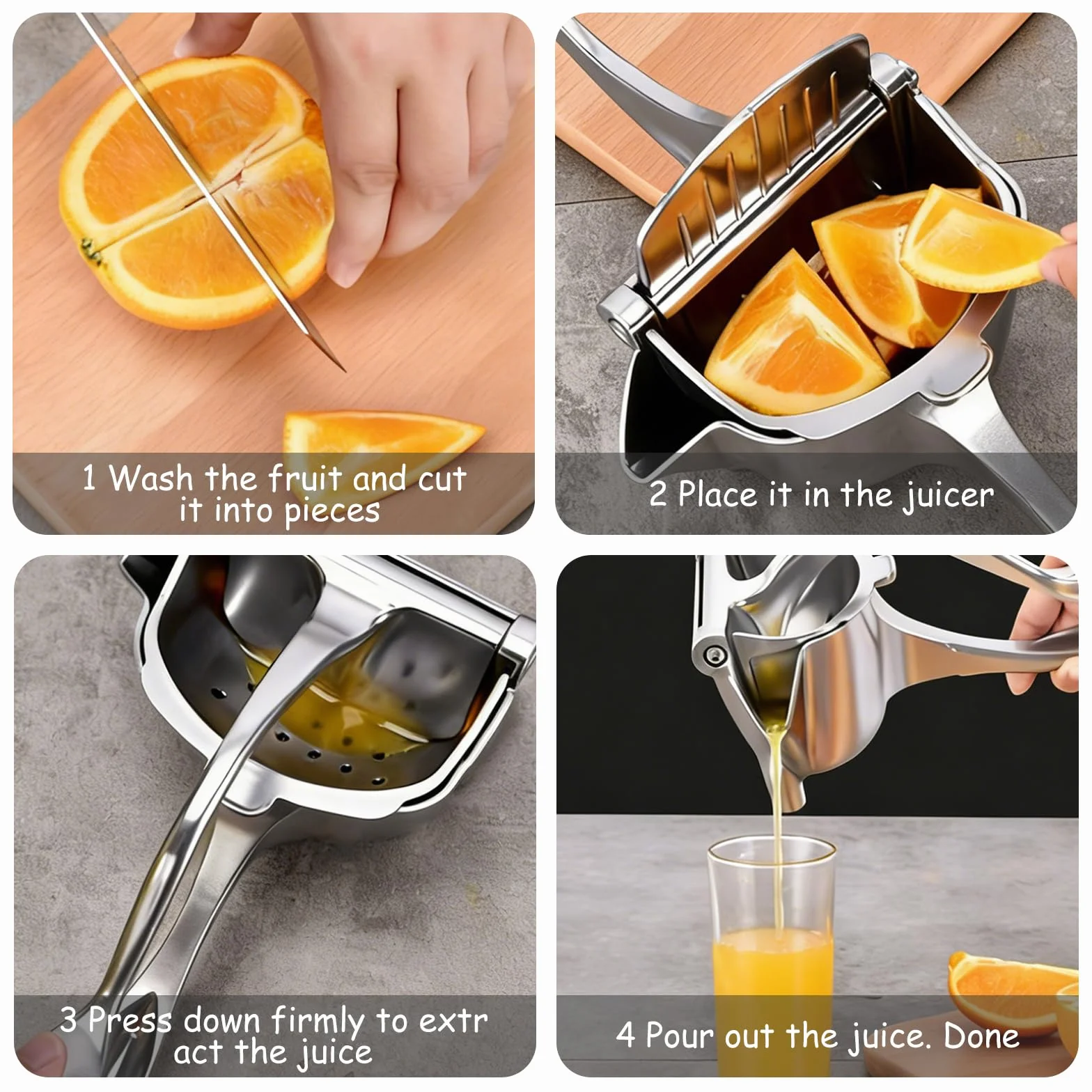 1 Wash the fruit and cut it into pieces

2 Place it in the juicer

3 Press down firmly to extr act the juice

4 Pour out the juice. Done