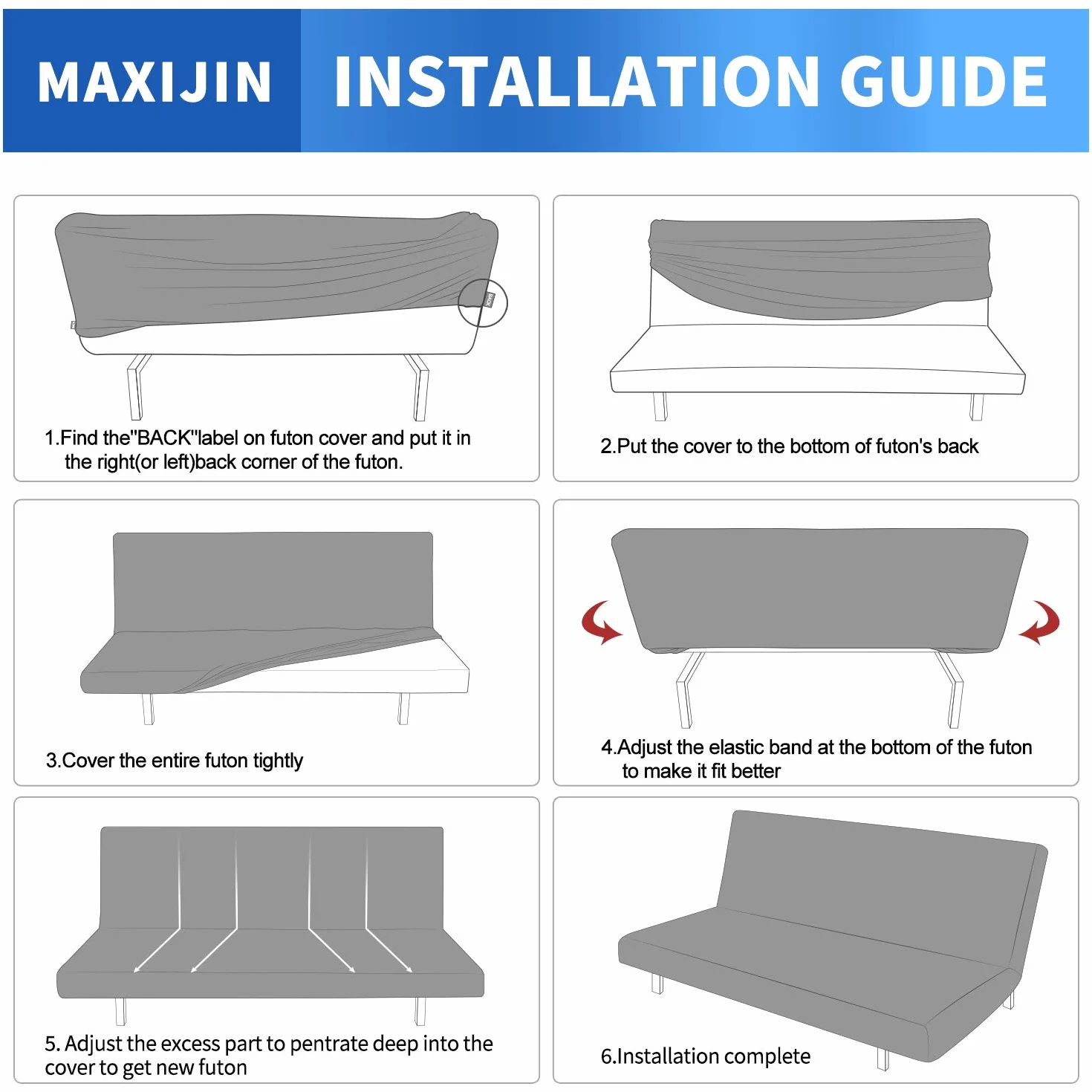 MAXIJIN INSTALLATION GUIDE

1.Find the"BACK"label on futon cover and put it in the right(or left)back corner of the futon.

2.Put the cover to the bottom of futon's back

3.Cover the entire futon tightly

4.Adjust the elastic band at the bottom of the futon to make it fit better

5. Adjust the excess part to pentrate deep into the cover to get new futon

6.Installation complete