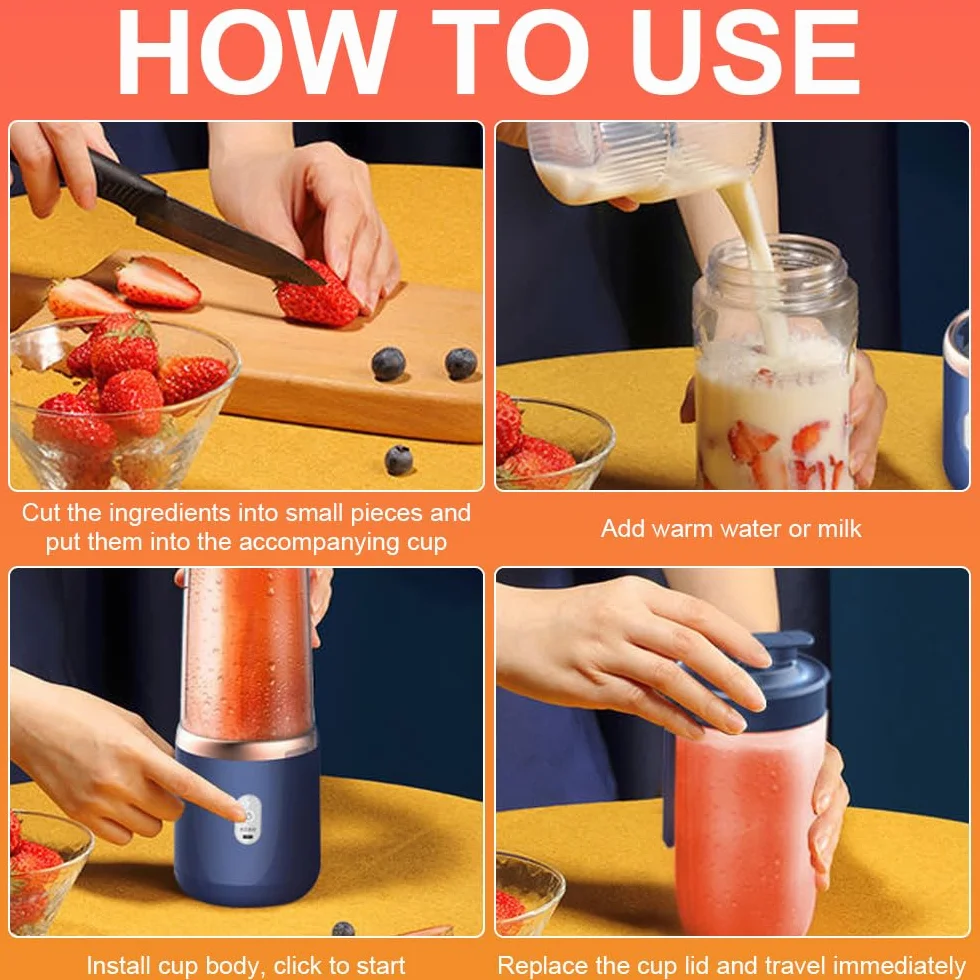 HOW TO USE

Cut the ingredients into small pieces and put them into the accompanying cup

Add warm water or milk

Install cup body, click to start

Replace the cup lid and travel immediately