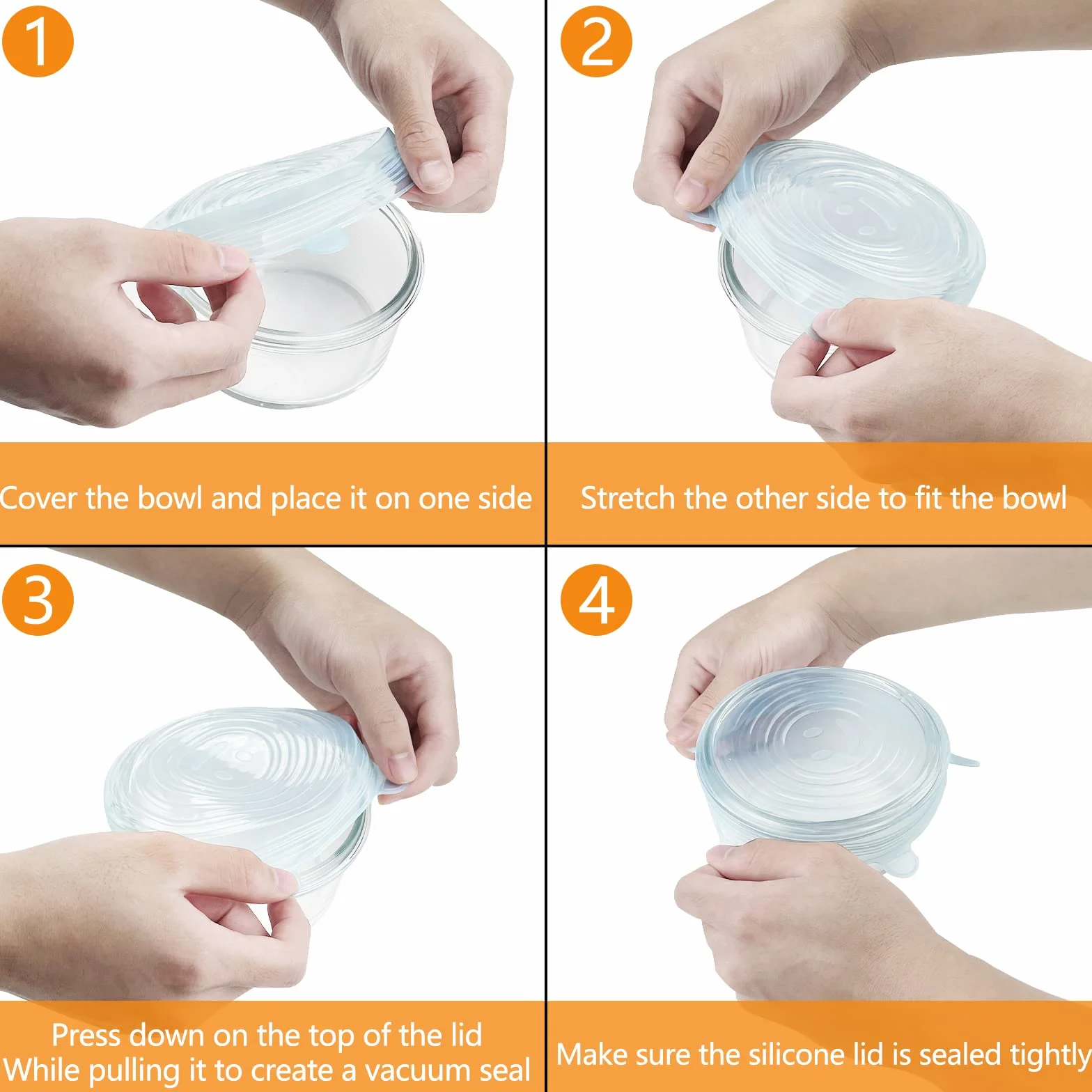 1

Cover the bowl and place it on one side

2

Stretch the other side to fit the bowl

3

Press down on the top of the lid
While pulling it to create a vacuum seal

4

Make sure the silicone lid is sealed tightly