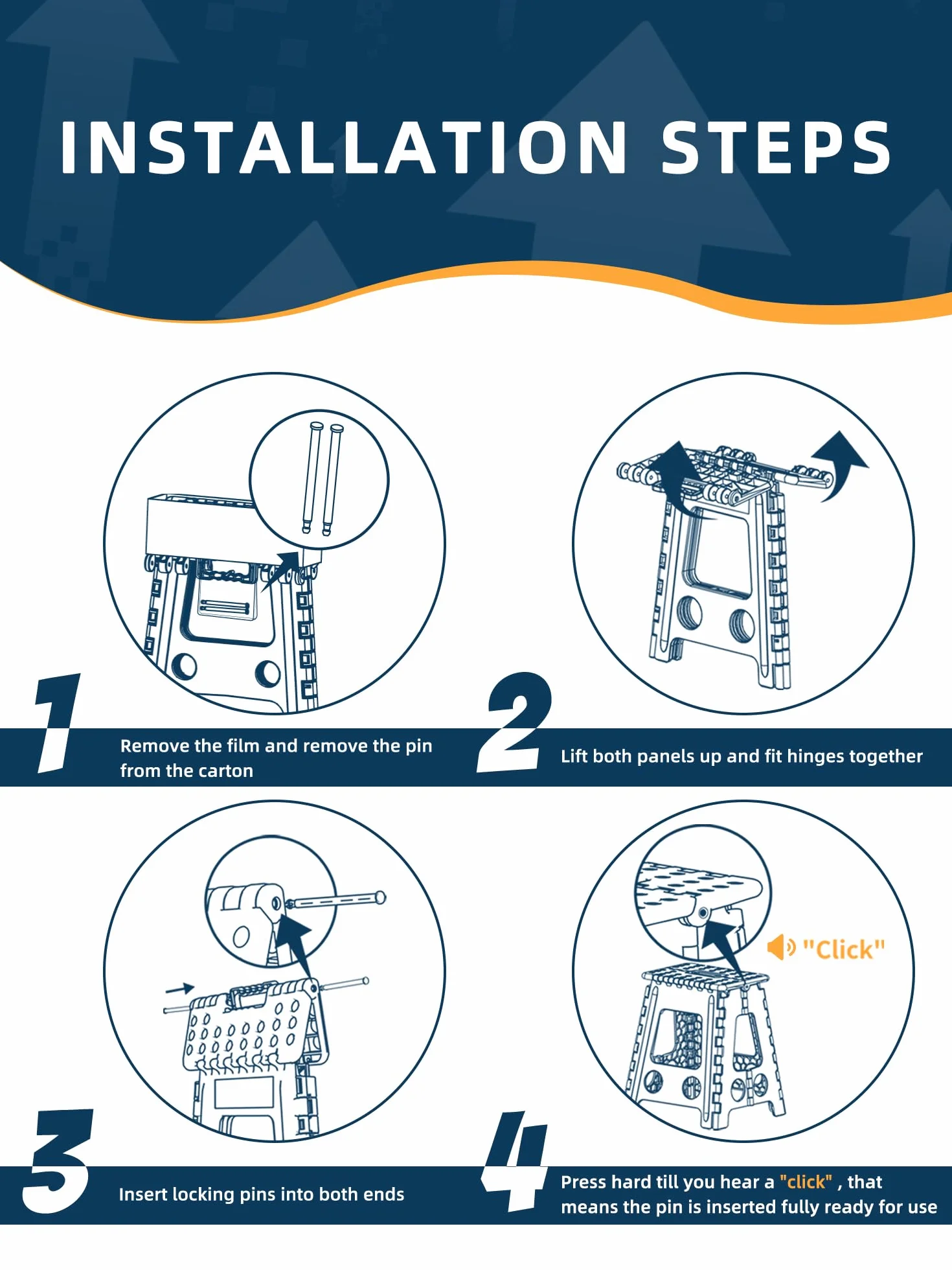 INSTALLATION STEPS

1 Remove the film and remove the pin from the carton

2 Lift both panels up and fit hinges together

"Click"

3 Insert locking pins into both ends

4 Press hard till you hear a "click" , that means the pin is inserted fully ready for use