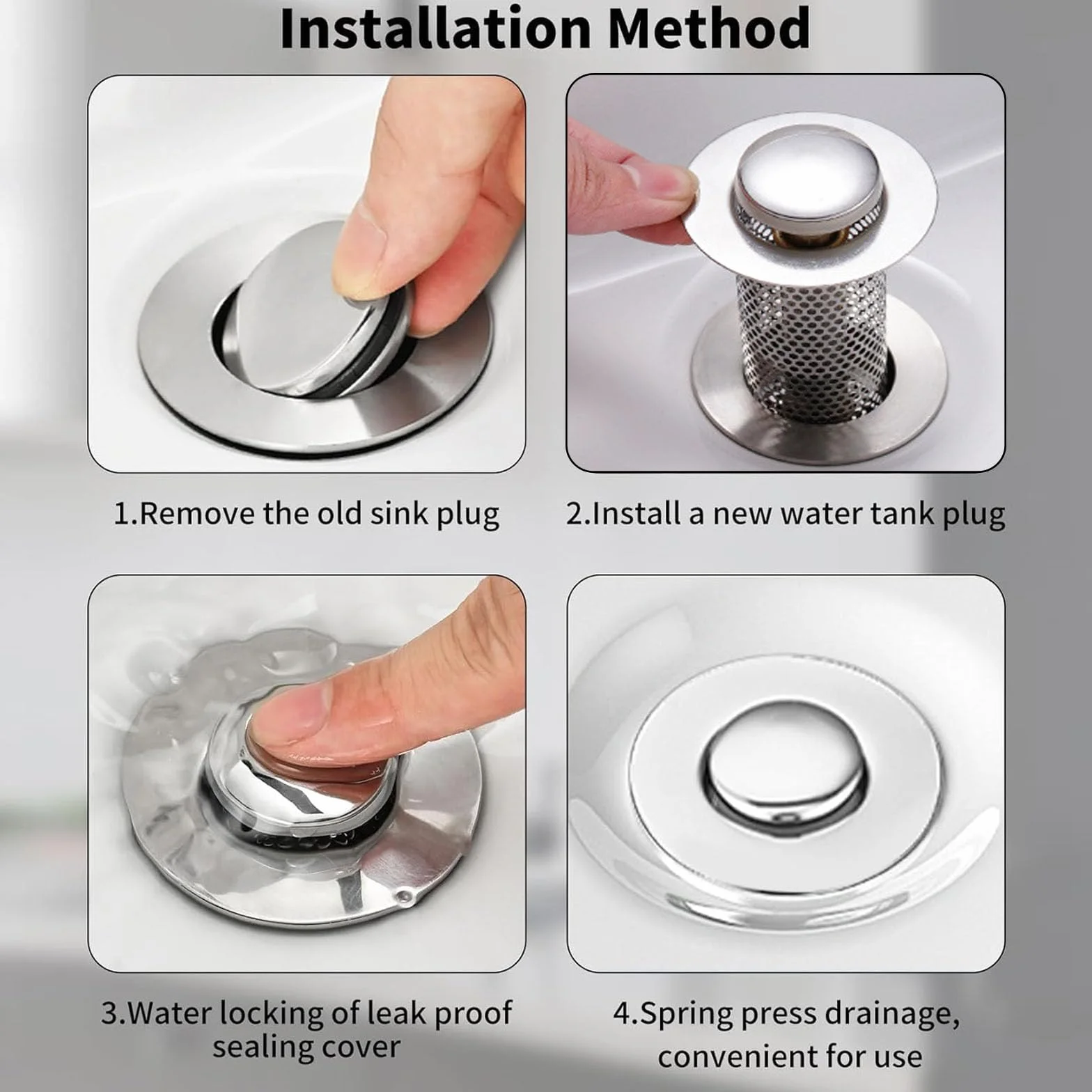 Installation Method

1.Remove the old sink plug

2.Install a new water tank plug

3.Water locking of leak proof sealing cover

4.Spring press drainage, convenient for use