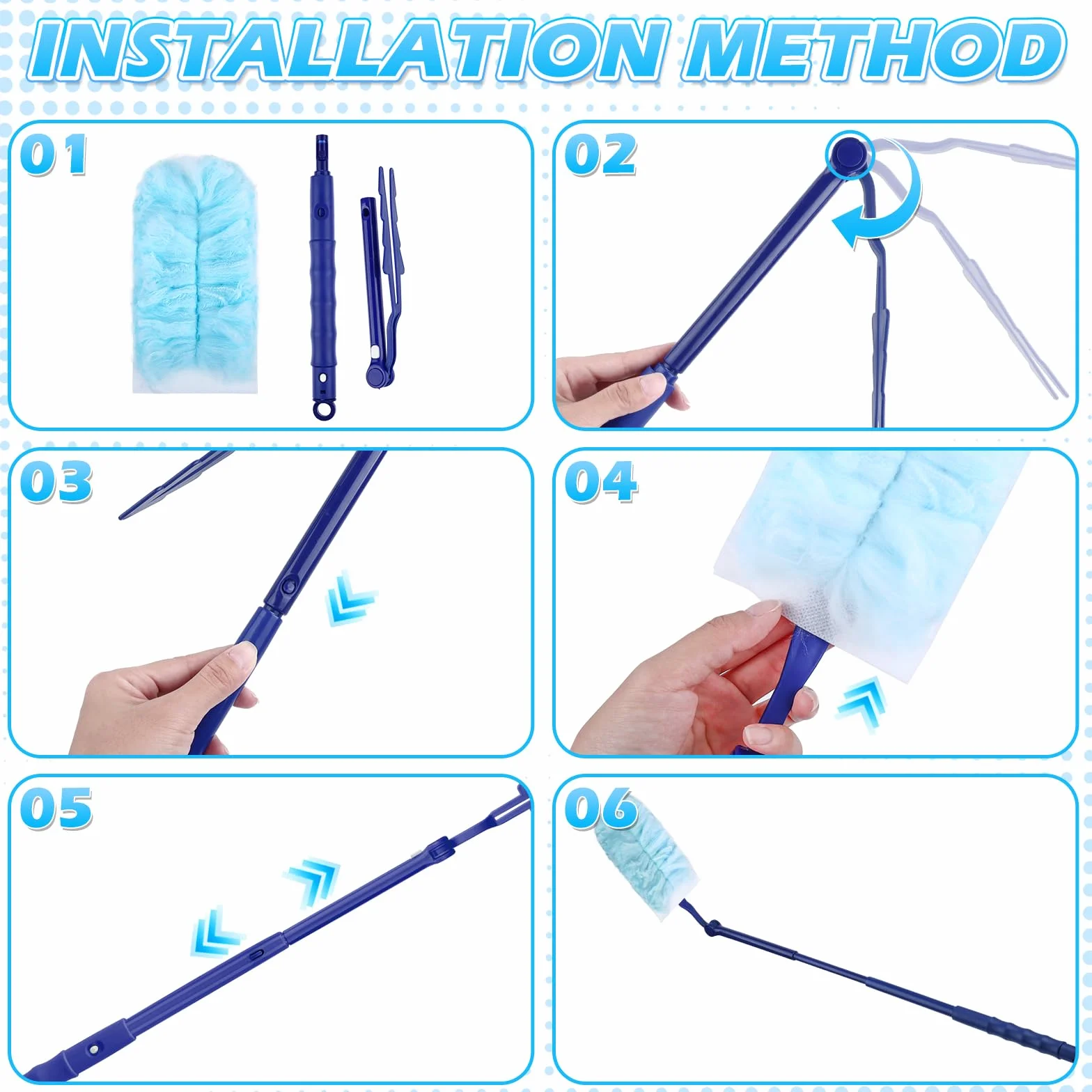 INSTALLATION METHOD

01

02

03

04

05

06