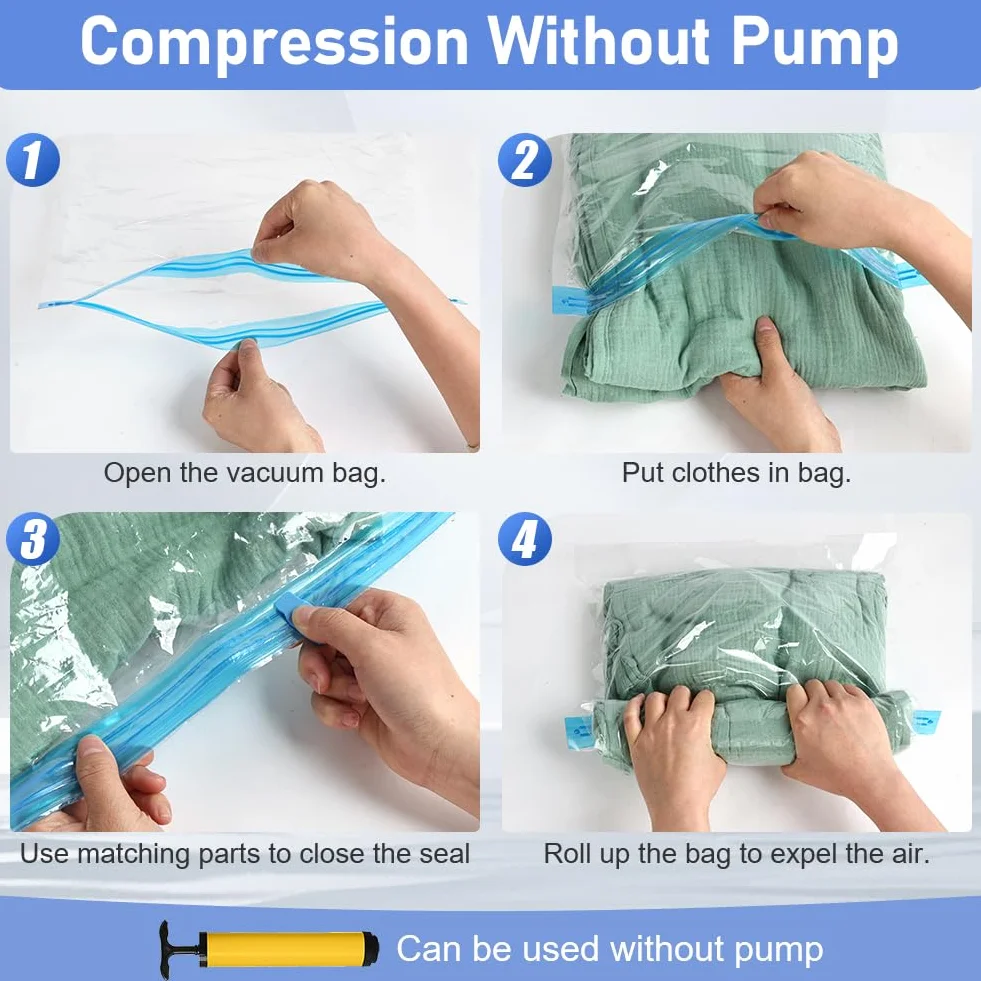 Compression Without Pump

1

Open the vacuum bag.

2

Put clothes in bag.

3

Use matching parts to close the seal

4

Roll up the bag to expel the air.

Can be used without pump