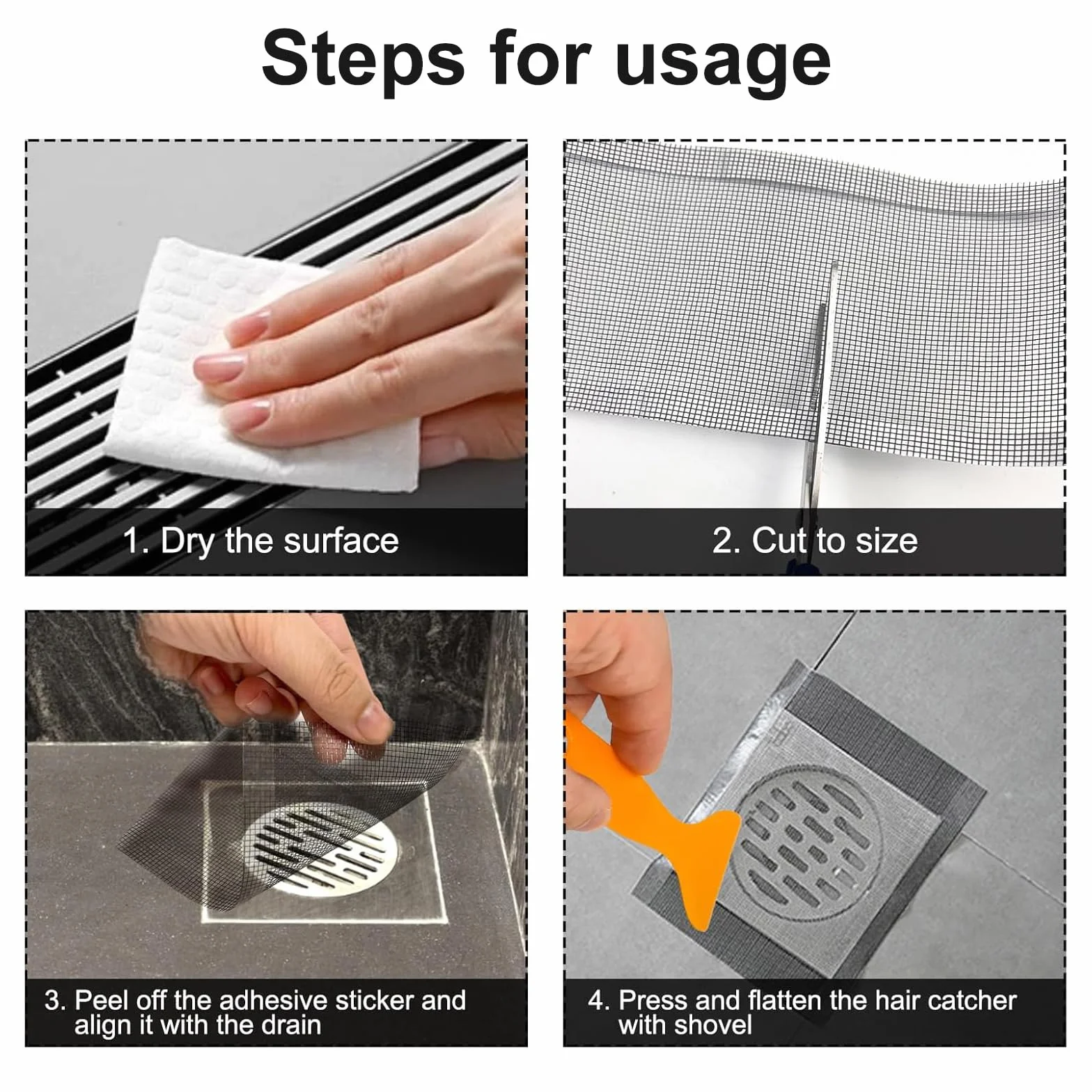 Steps for usage

1. Dry the surface

2. Cut to size

3. Peel off the adhesive sticker and align it with the drain

4. Press and flatten the hair catcher with shovel